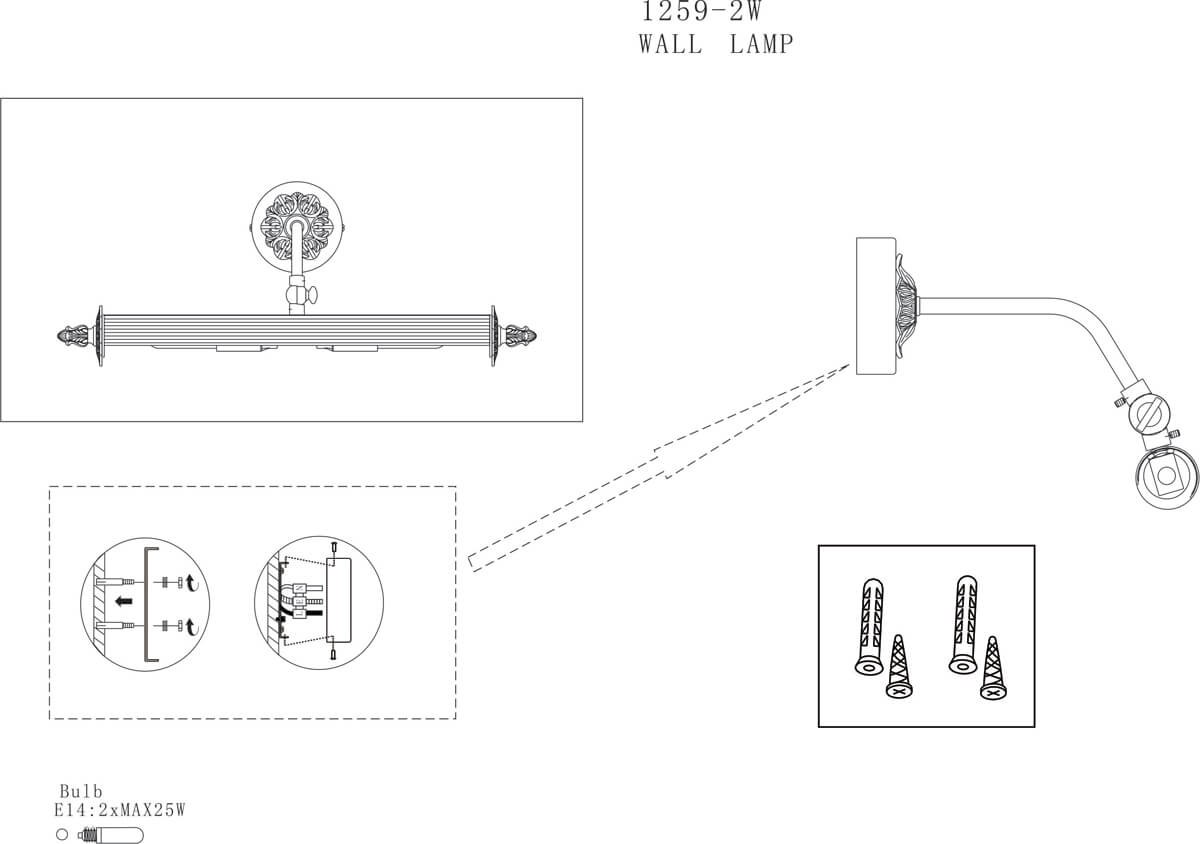 1259-2W
WALL LAMP

Bulb
E14:2xMAX25W