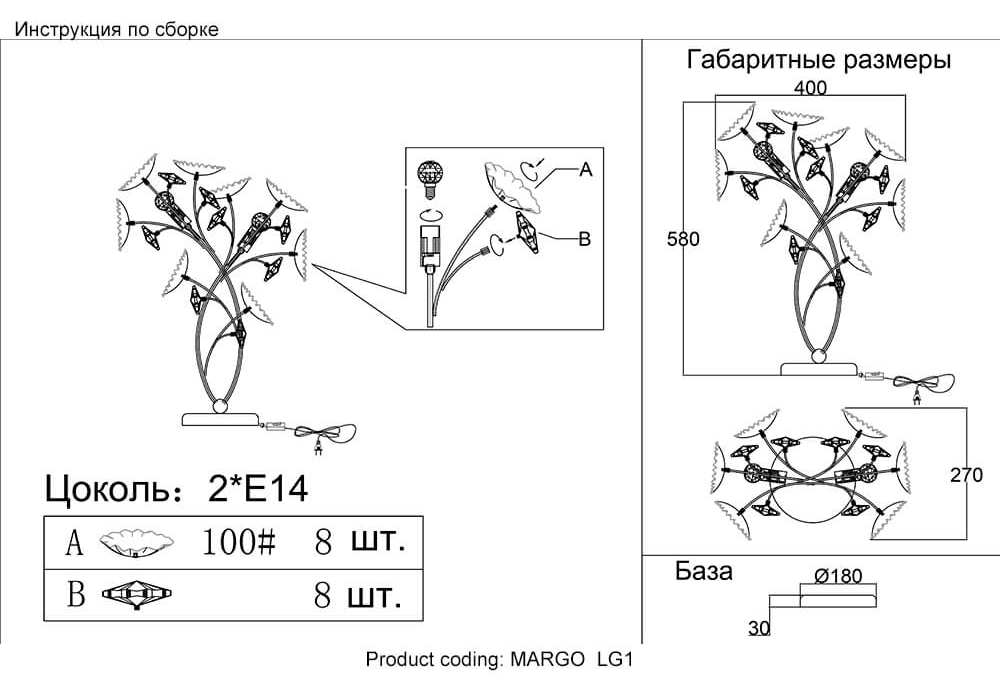 Инструкция по сборке

A

B

Цоколь: 2*E14

| A | 100# | 8 шт. |
|---|---|---|
| B | | 8 шт. |

Габаритные размеры

400

580

270

База

Ø180

30

Product coding: MARGO LG1