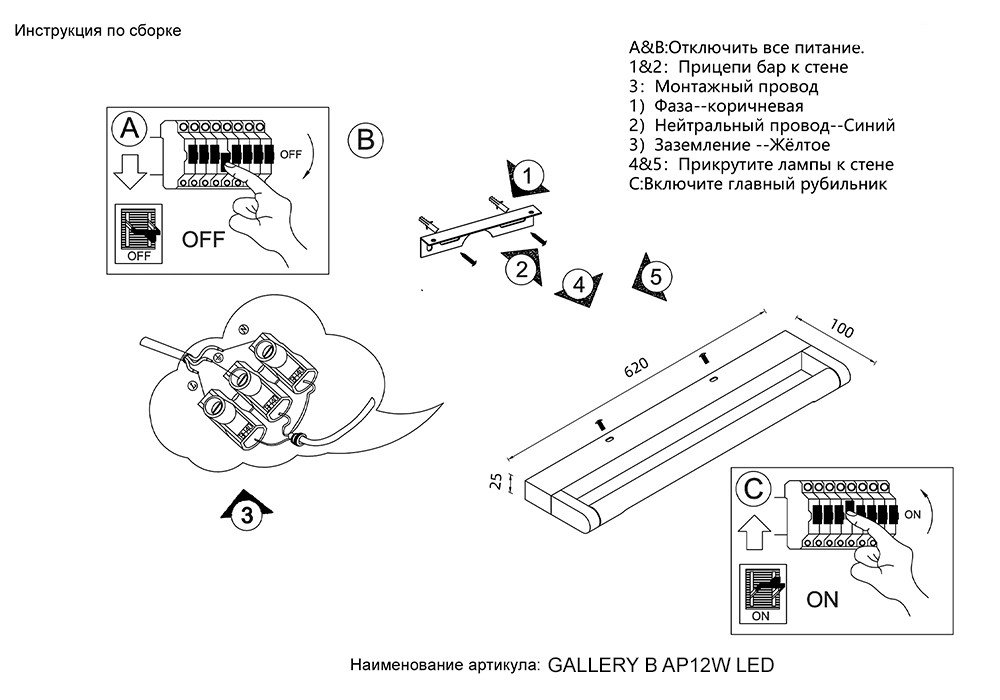 Инструкция по сборке

A&B:Отключить все питание.
1&2: Прицепи бар к стене
3: Монтажный провод
1) Фаза--коричневая
2) Нейтральный провод--Синий
3) Заземление --Жёлтое
4&5: Прикрутите лампы к стене
C:Включите главный рубильник

A

OFF

OFF

OFF

B

1

2

4

5

3

620

100

25

C

ON

ON

ON

Наименование артикула: GALLERY B AP12W LED