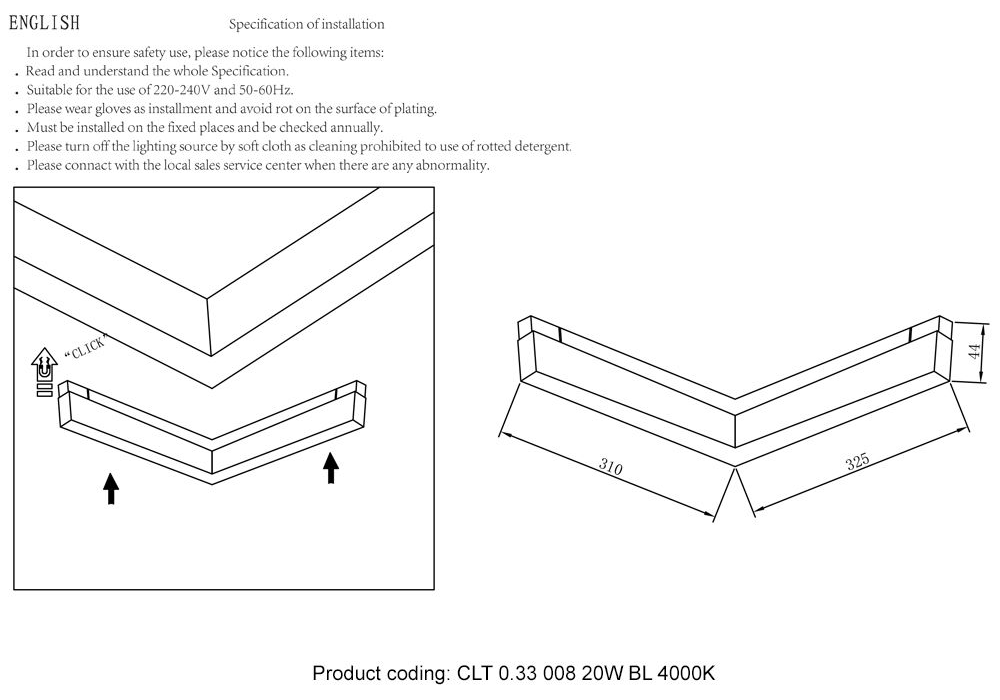 ENGLISH

Specification of installation

In order to ensure safety use, please notice the following items:
. Read and understand the whole Specification.
. Suitable for the use of 220-240V and 50-60Hz.
. Please wear gloves as installment and avoid rot on the surface of plating.
. Must be installed on the fixed places and be checked annually.
. Please turn off the lighting source by soft cloth as cleaning prohibited to use of rotted detergent.
. Please connact with the local sales service center when there are any abnormality.

"CLICK"

44

310

325

Product coding: CLT 0.33 008 20W BL 4000K