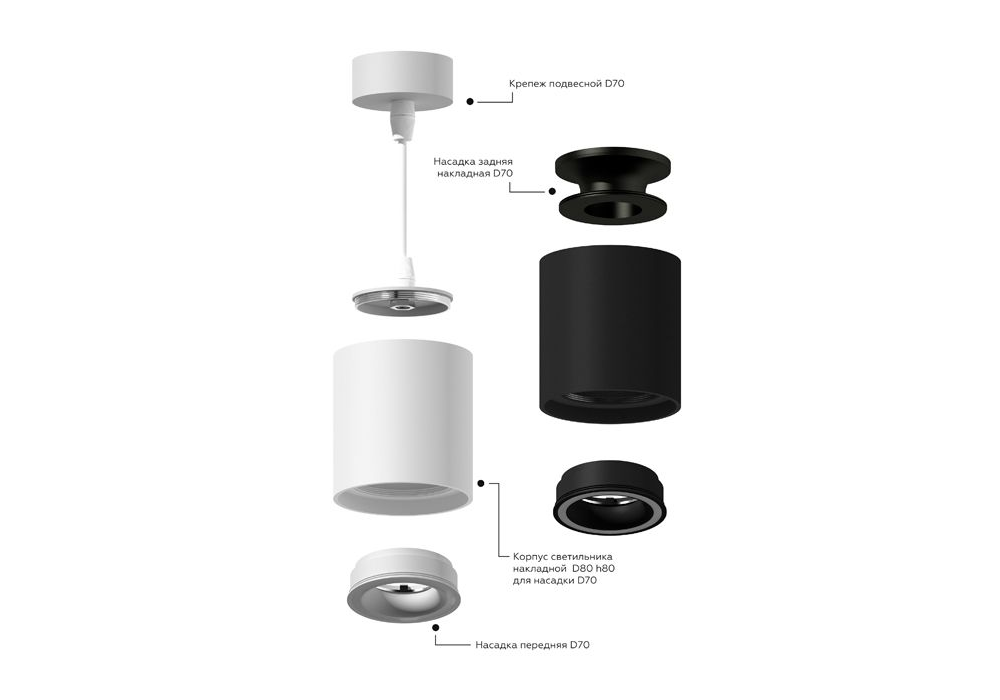 Крепеж подвесной D70

Насадка задняя накладная D70

Корпус светильника накладной D80 h80 для насадки D70

Насадка передняя D70