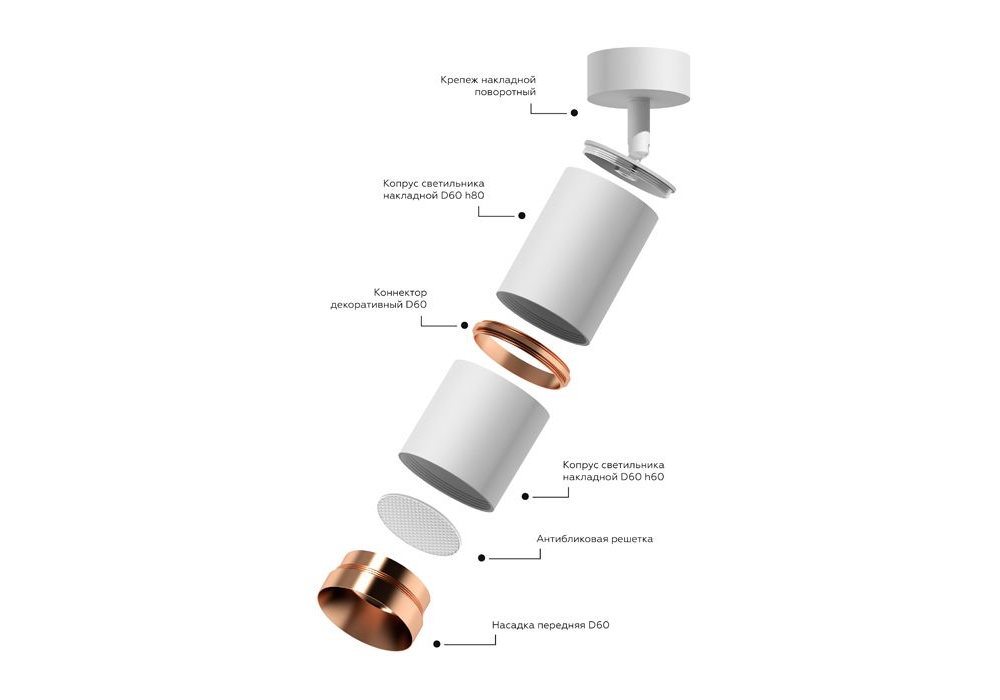 Крепеж накладной поворотный

Копрус светильника накладной D60 h80

Коннектор декоративный D60

Копрус светильника накладной D60 h60

Антибликовая решетка

Насадка передняя D60