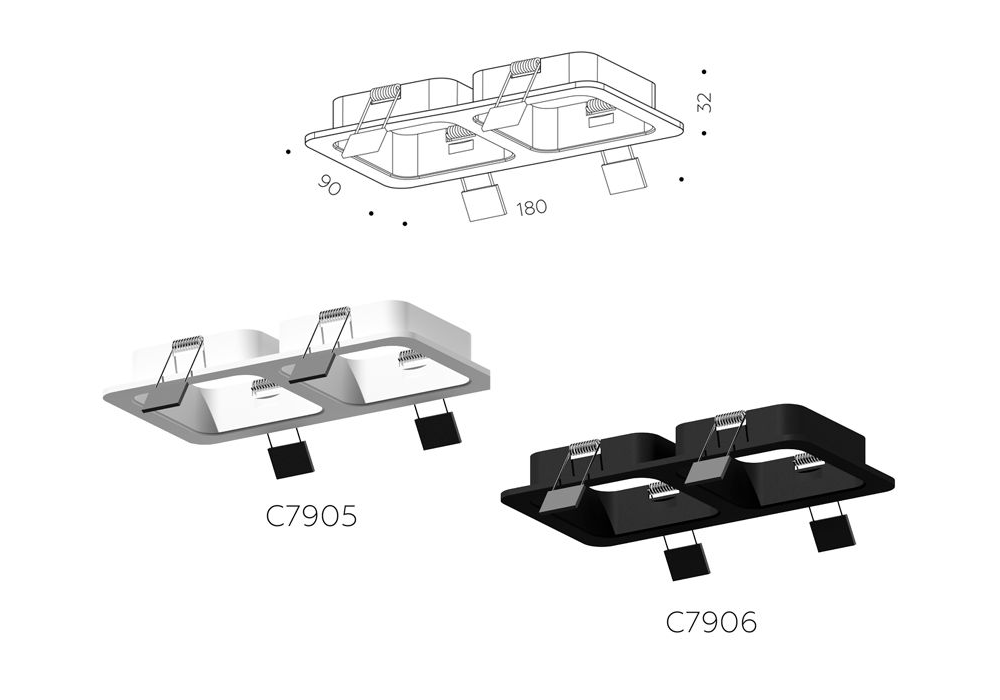 32

90

180

C7905

C7906