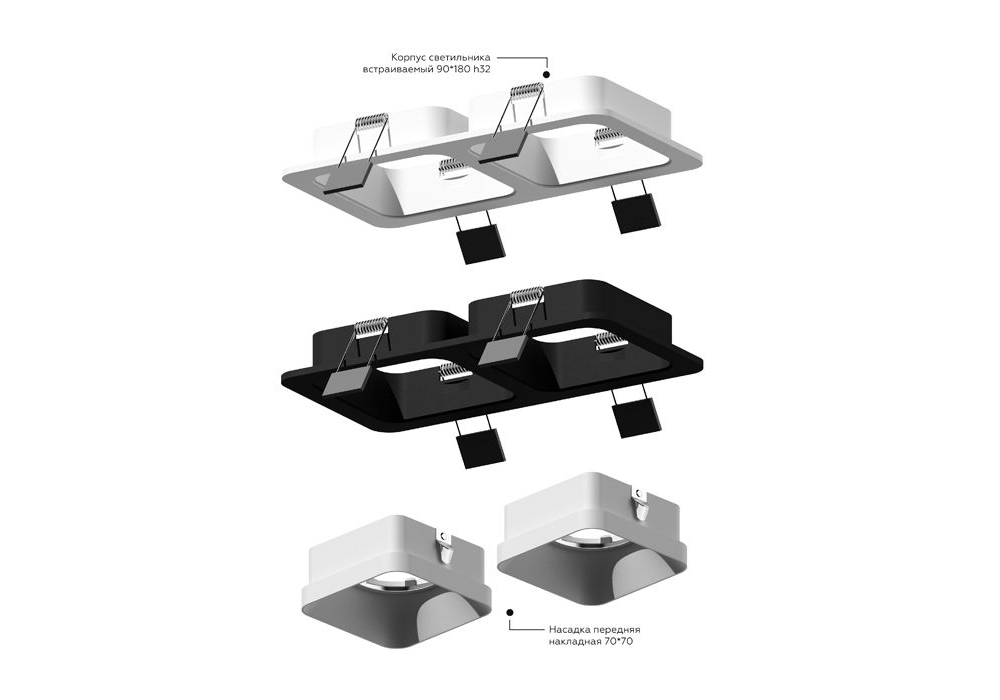 Корпус светильника встраиваемый 90*180 h32

Насадка передняя накладная 70*70