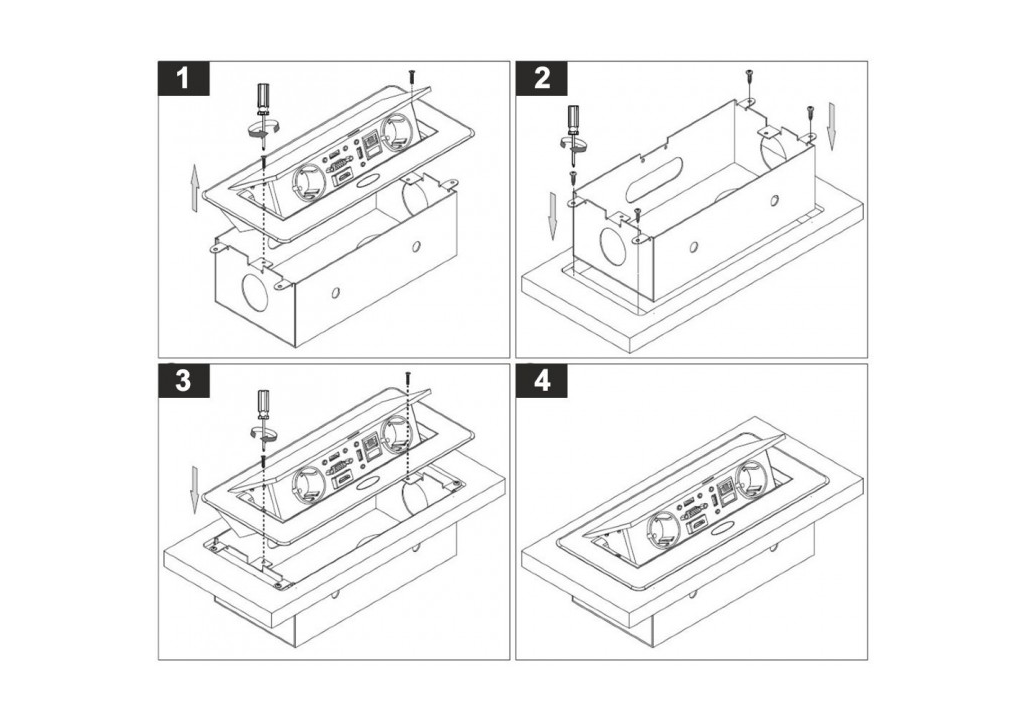 1

2

3

4