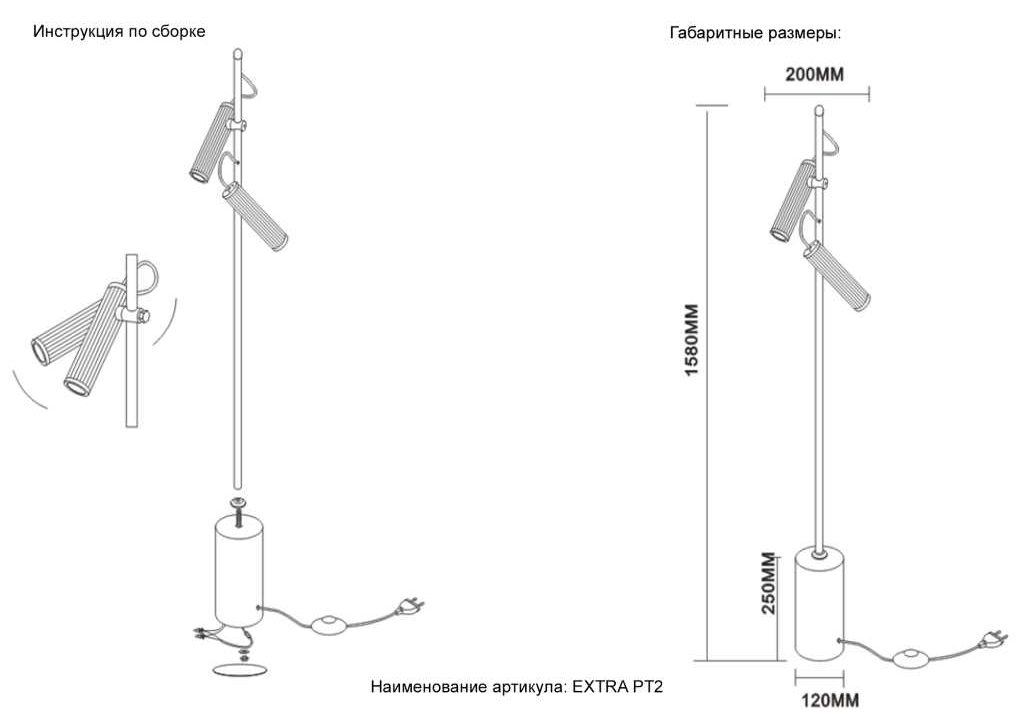 Инструкция по сборке

Габаритные размеры:

200MM

1580MM

250MM

120MM

Наименование артикула: EXTRA PT2