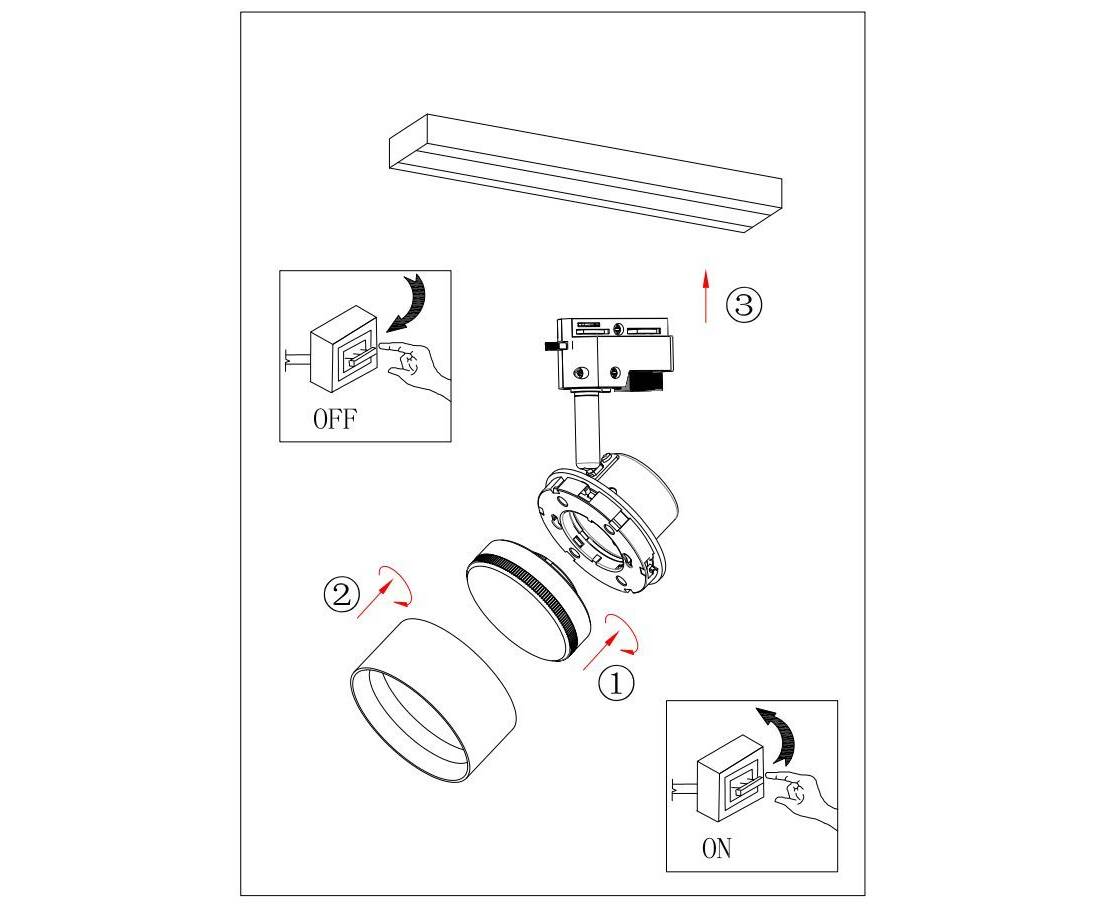 ③

OFF

②

①

ON