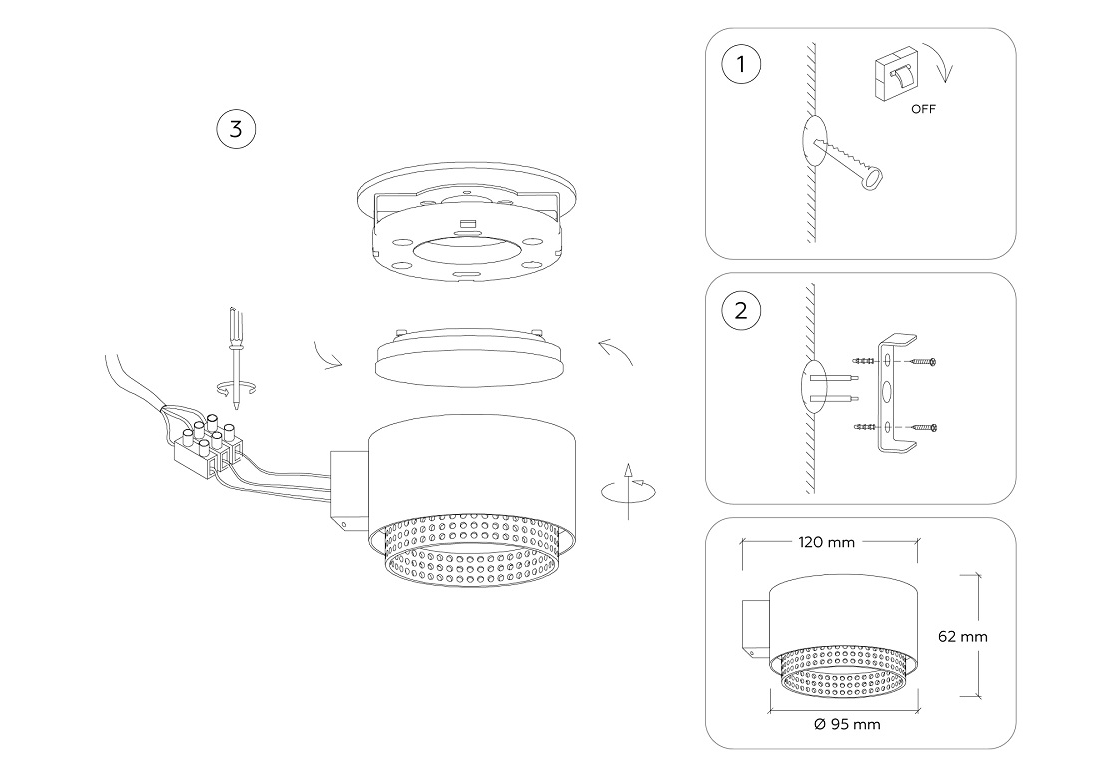 3

1

OFF

2

120 mm

62 mm

Ø 95 mm