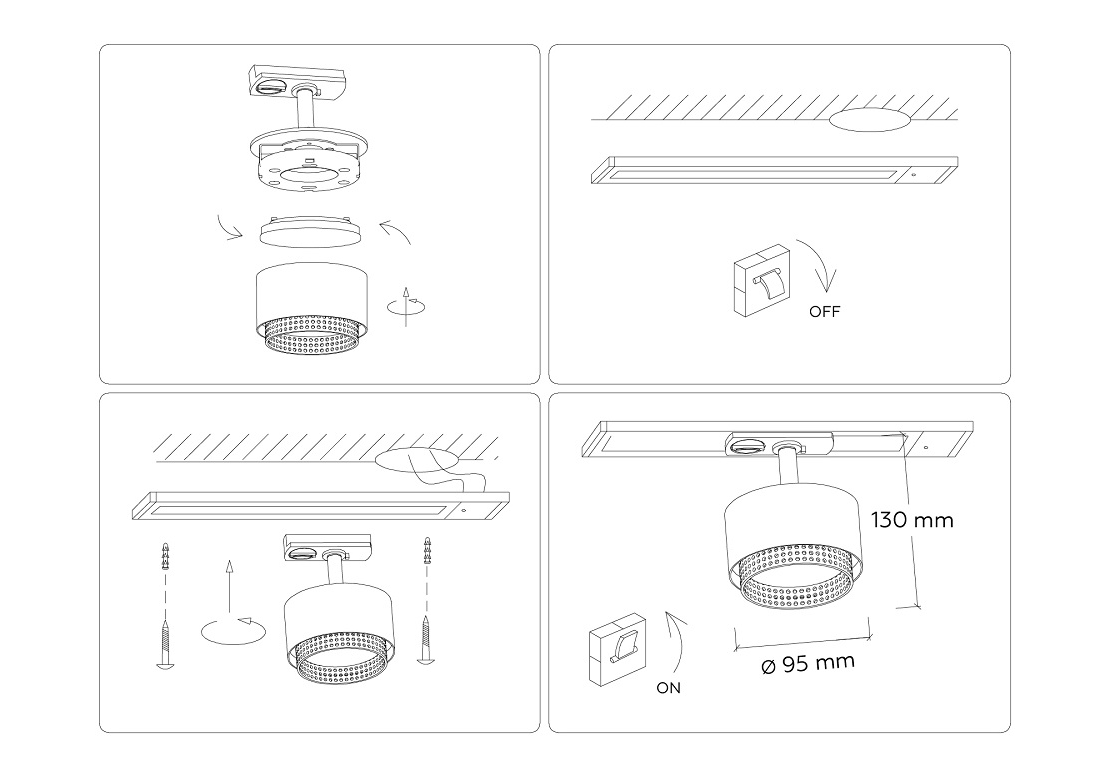 OFF

130 mm

ø 95 mm

ON