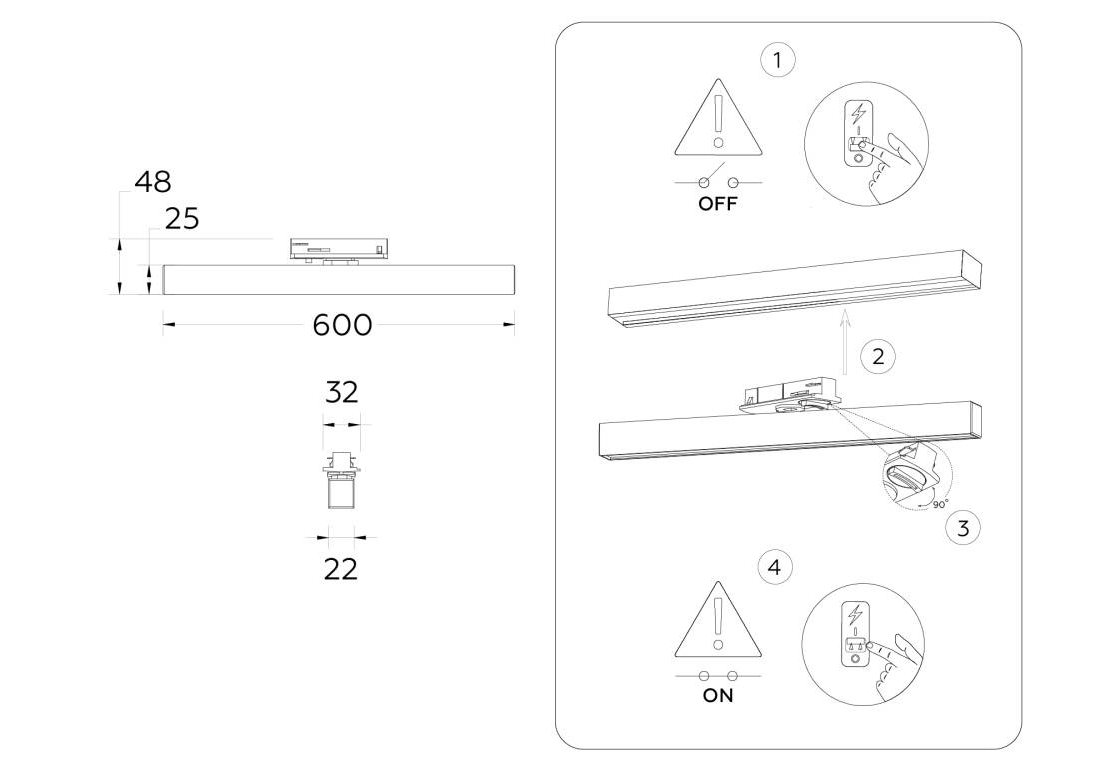 48
25
600
32
22

1
OFF
2
90°
3
4
ON