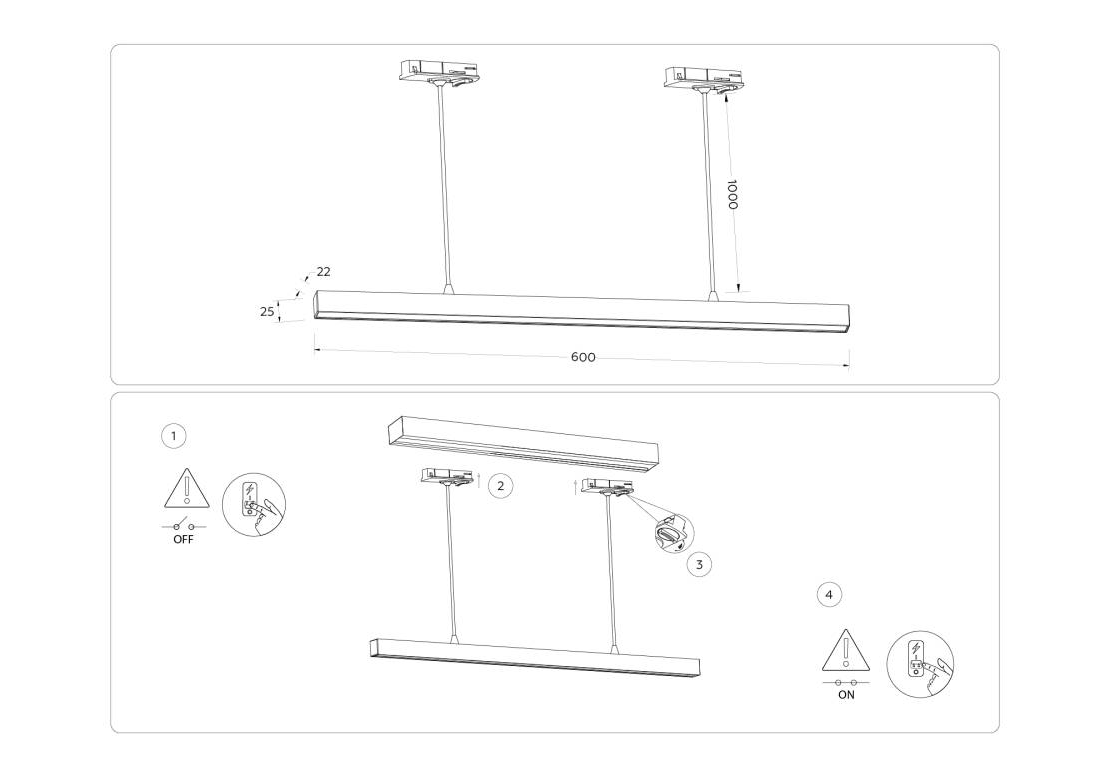 1000
22
25
600

1
OFF
2
3
4
ON