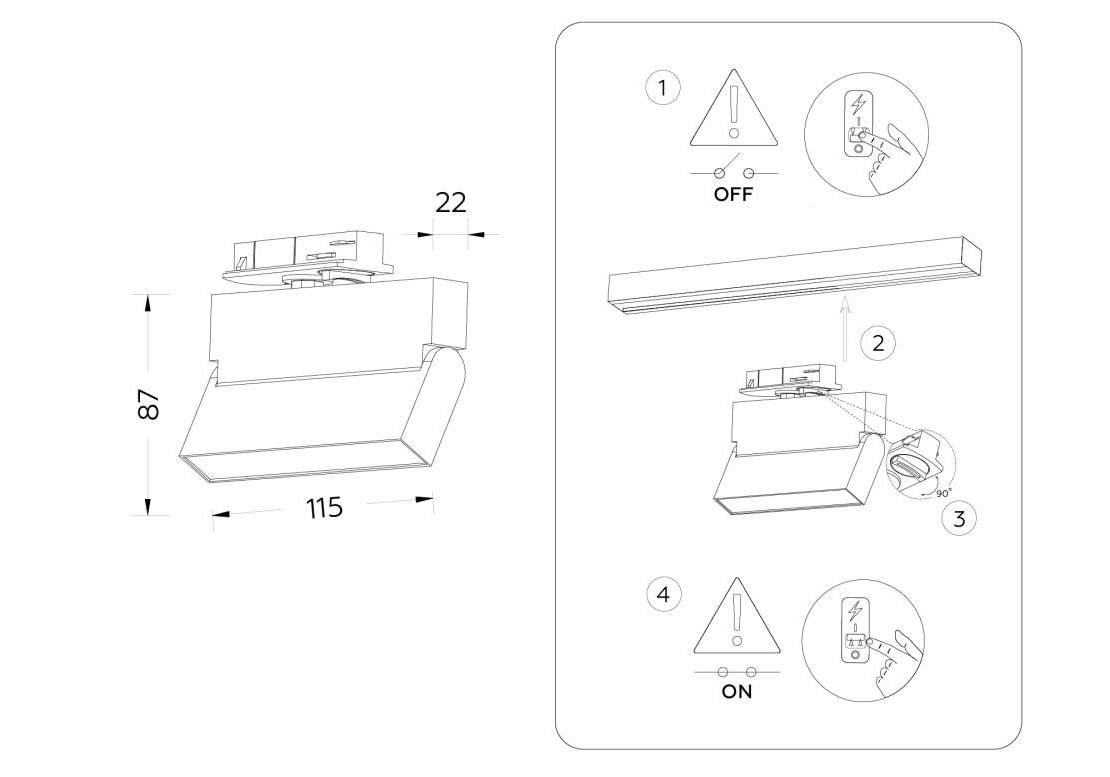 22
87
115
1
OFF
2
90°
3
4
ON