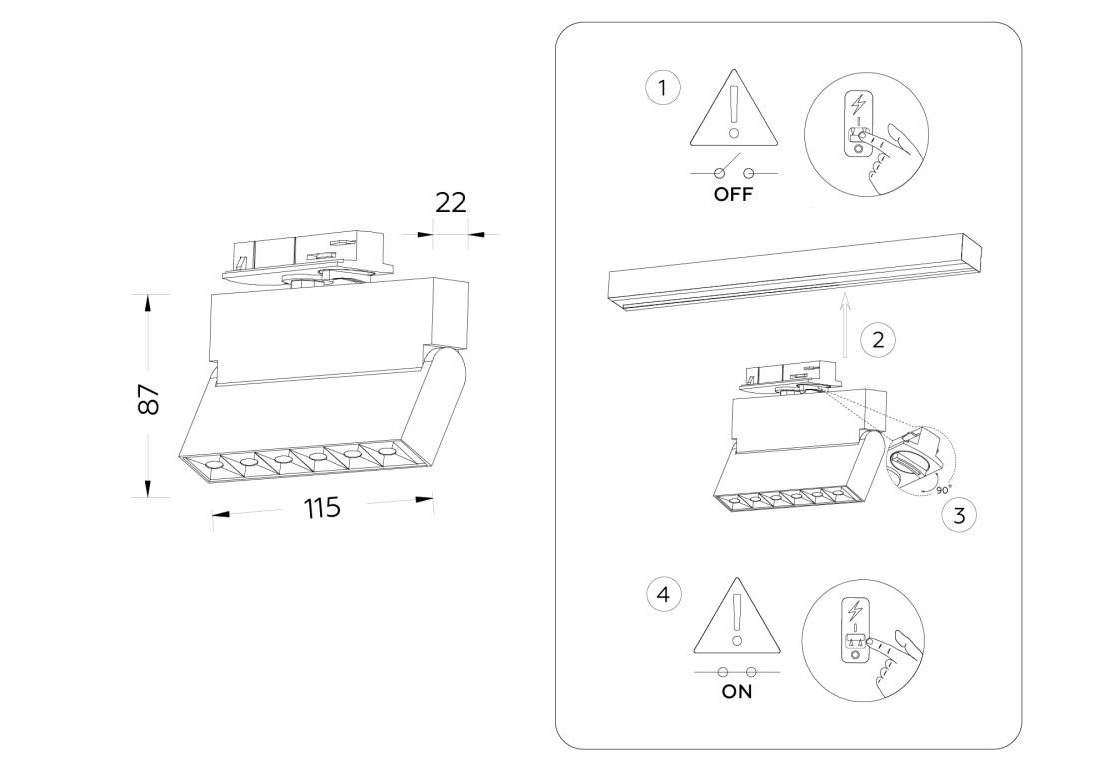 22

87

115

1

OFF

2

90°

3

4

ON