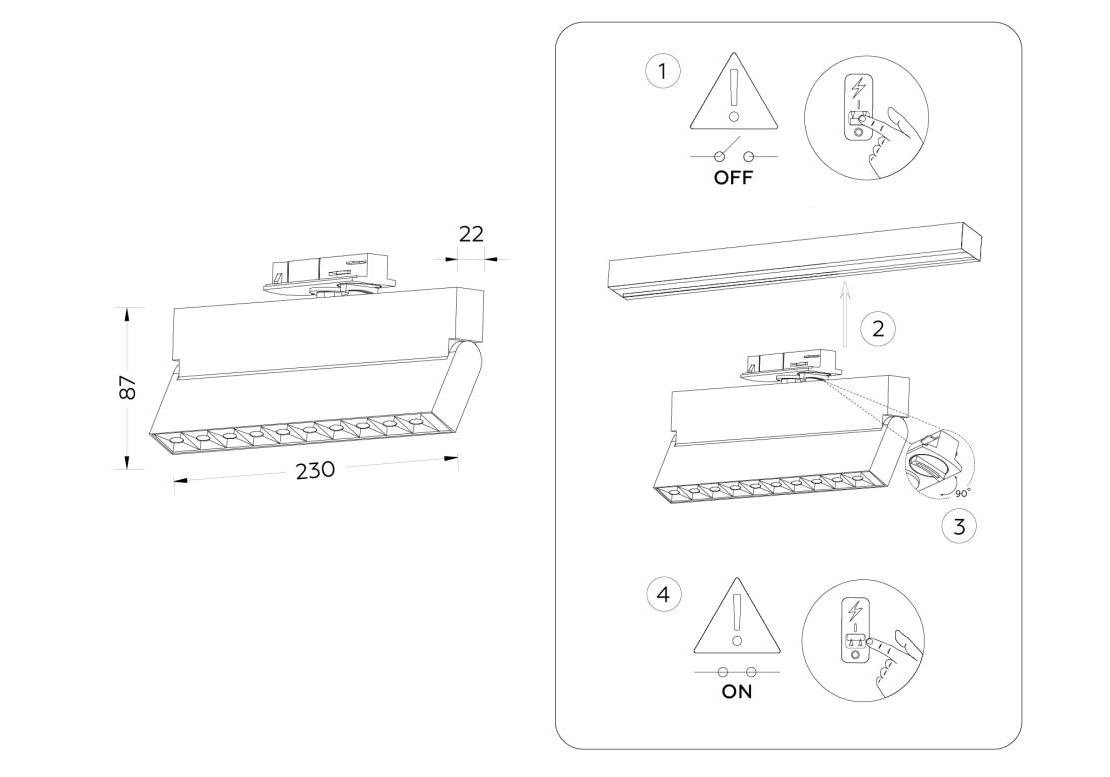 22

87

230

1

OFF

2

90°

3

4

ON