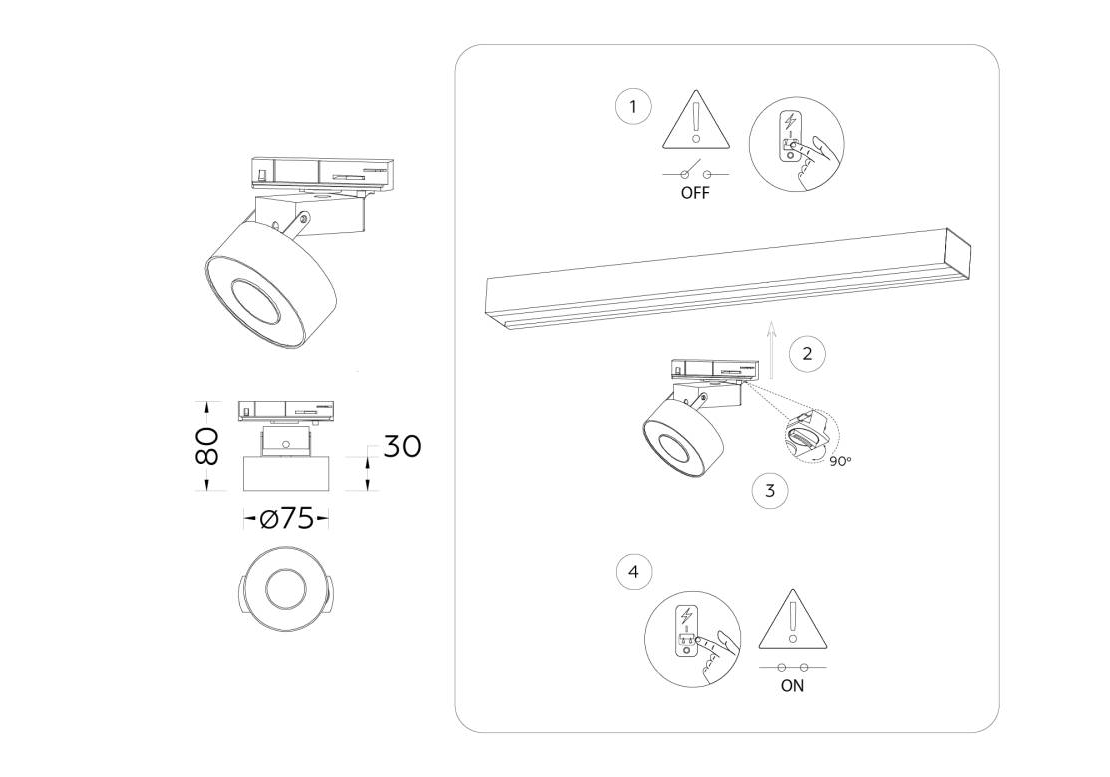 80

30

Ø75

1

OFF

2

90°

3

4

ON