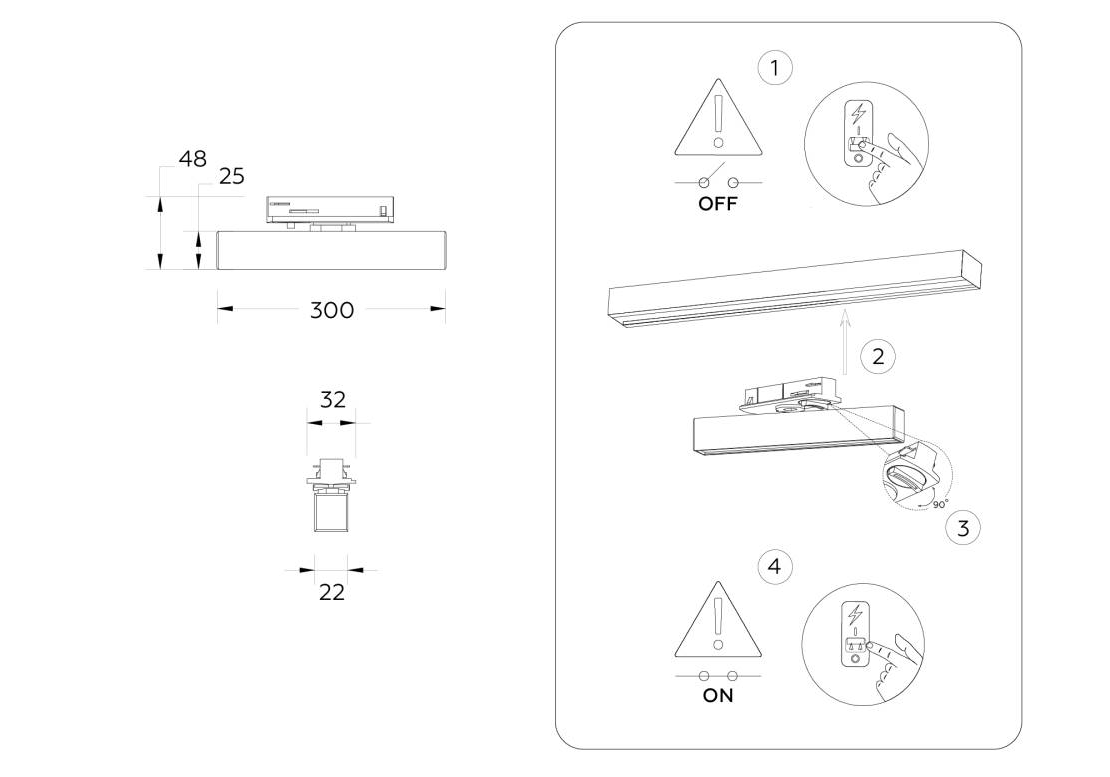 48
25
300
32
22

1
OFF
2
90°
3
4
ON