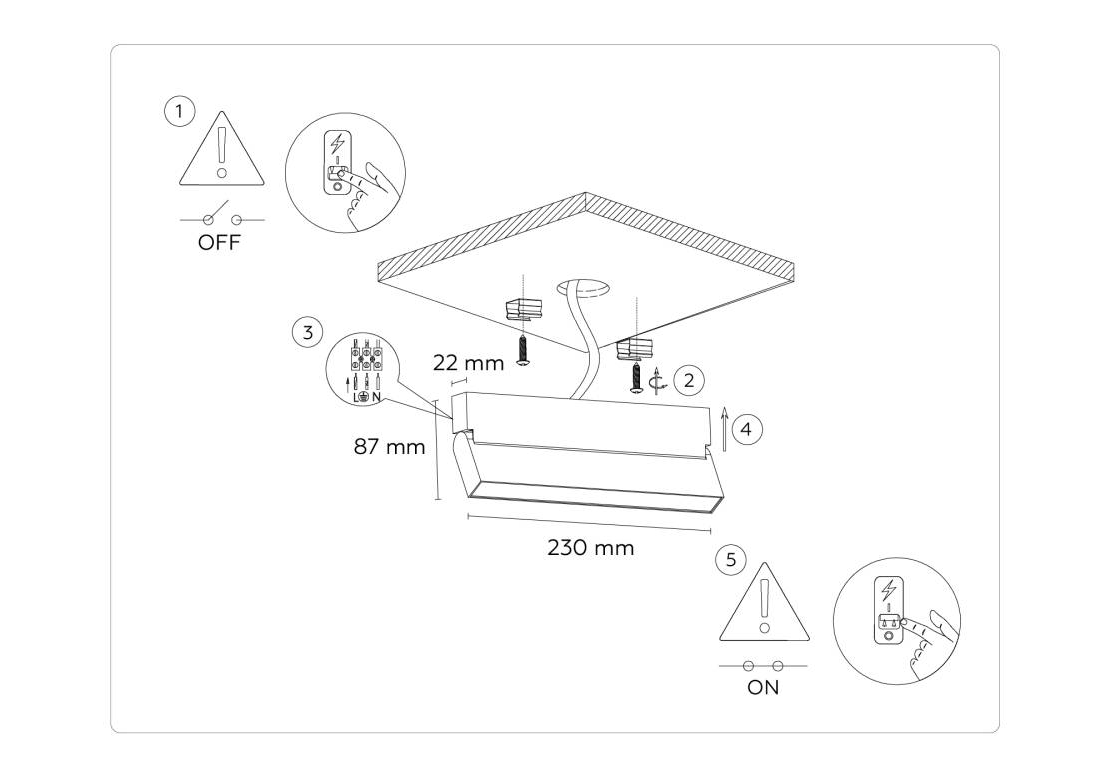 1

OFF

3

L N

22 mm

2

4

87 mm

230 mm

5

ON