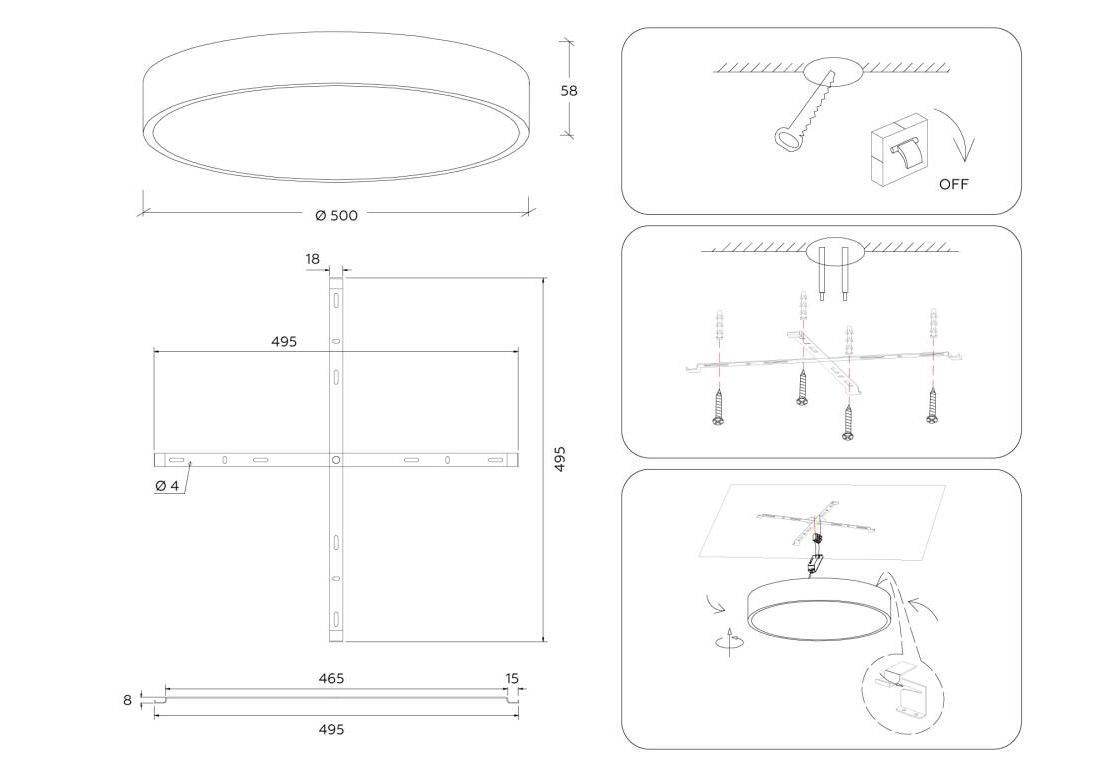 58

Ø 500

18

495

495

Ø 4

465

15

8

495

OFF