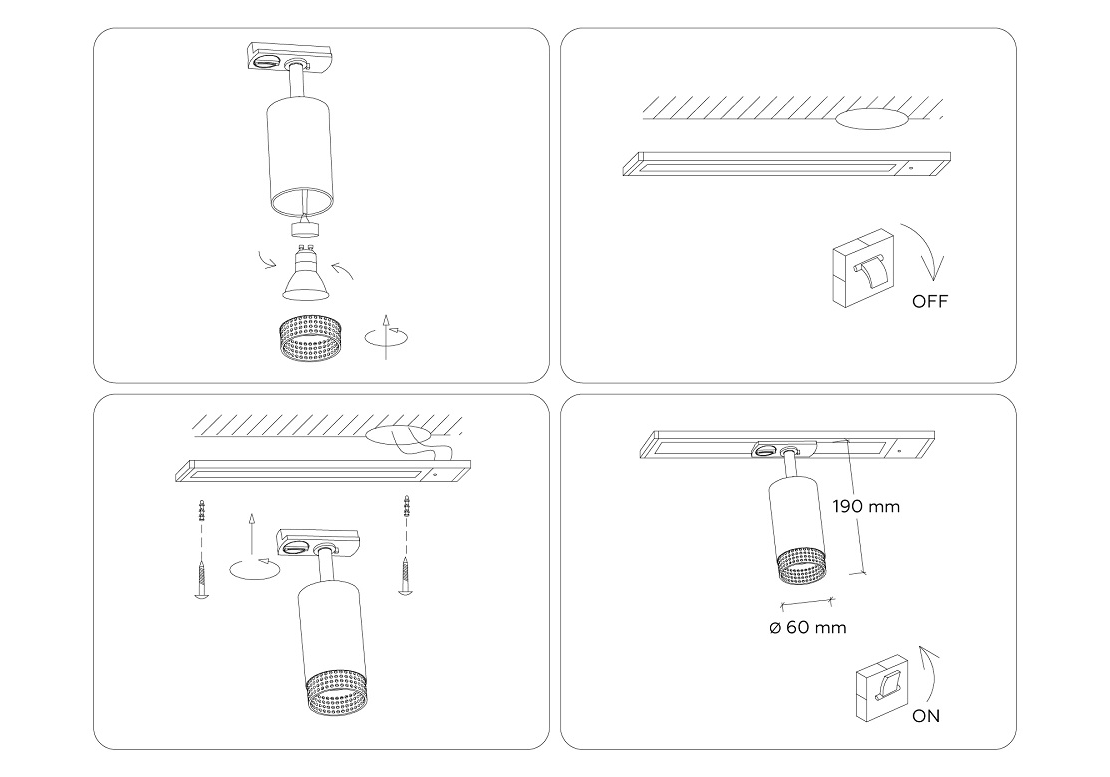 OFF

190 mm

ø 60 mm

ON