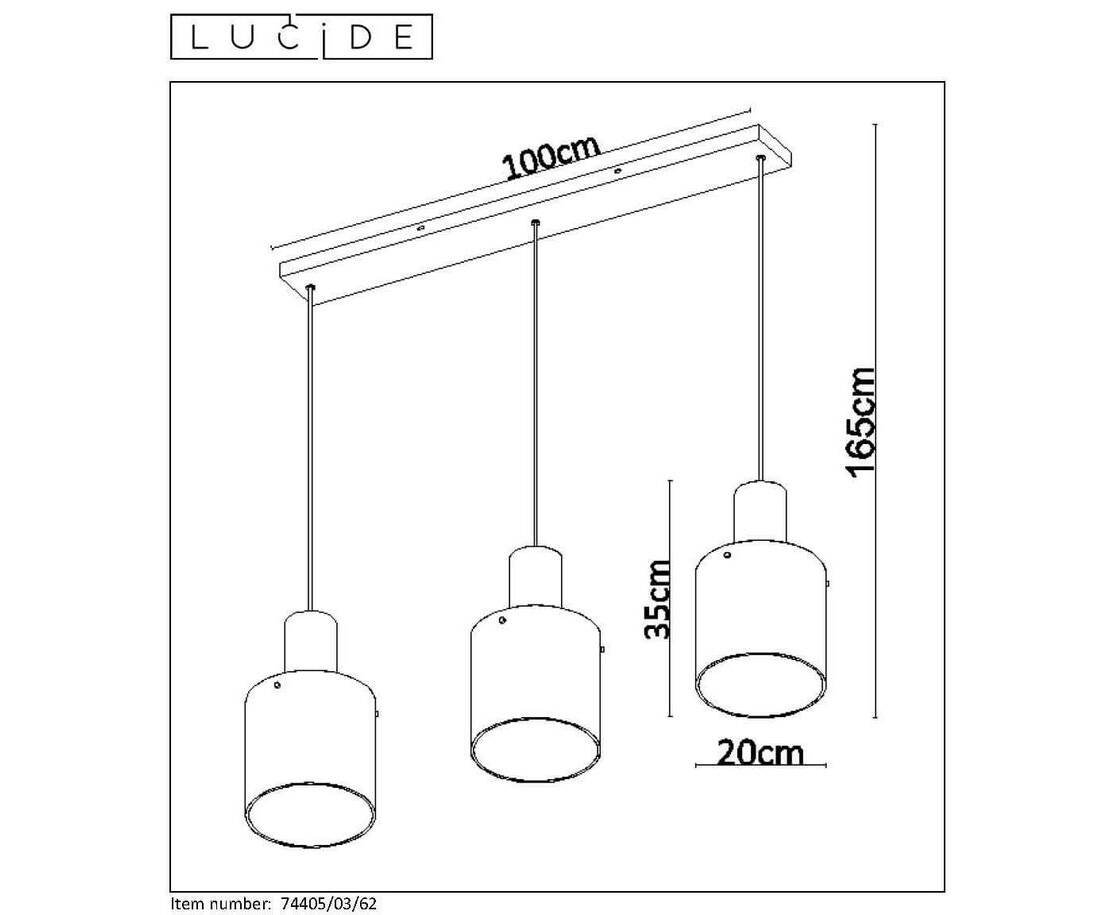 LUCIDE

100cm

165cm

35cm

20cm

Item number: 74405/03/62