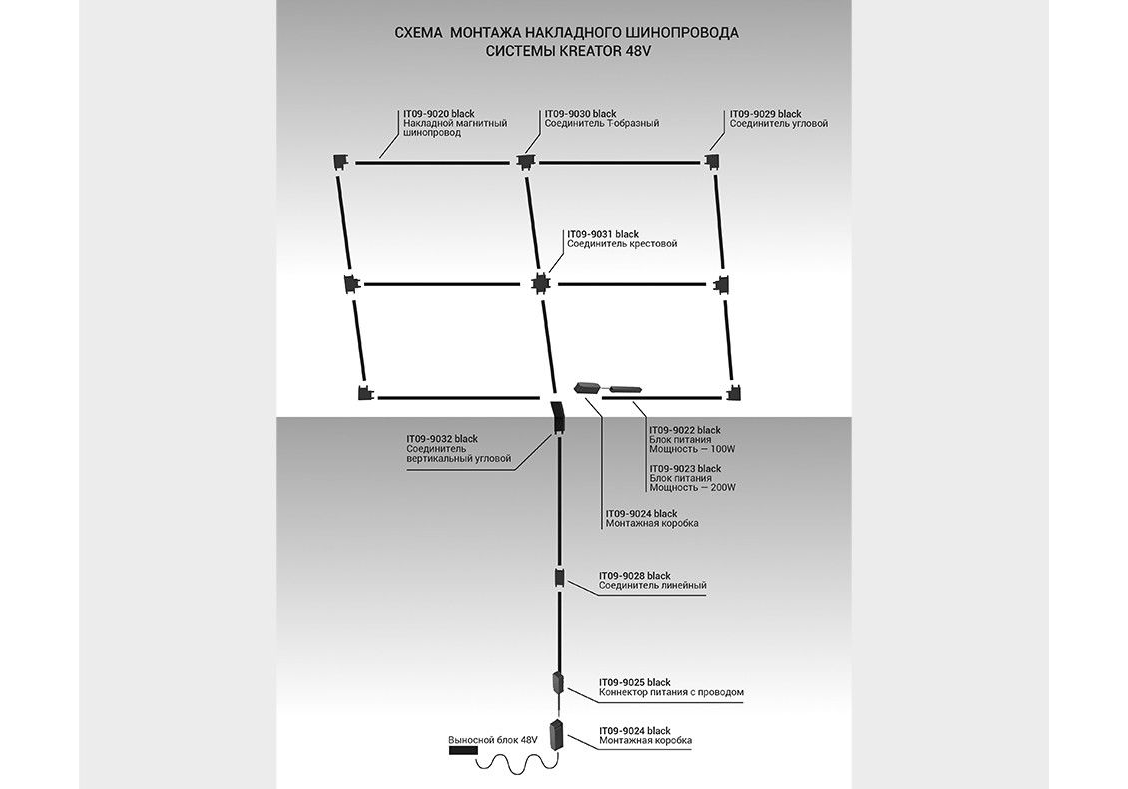 СХЕМА МОНТАЖА НАКЛАДНОГО ШИНОПРОВОДА
СИСТЕМЫ KREATOR 48V

IT09-9020 black
Накладной магнитный шинопровод

IT09-9030 black
Соединитель Т-образный

IT09-9029 black
Соединитель угловой

IT09-9031 black
Соединитель крестовой

IT09-9032 black
Соединитель вертикальный угловой

IT09-9022 black
Блок питания
Мощность — 100W

IT09-9023 black
Блок питания
Мощность — 200W

IT09-9024 black
Монтажная коробка

IT09-9028 black
Соединитель линейный

IT09-9025 black
Коннектор питания с проводом

IT09-9024 black
Монтажная коробка

Выносной блок 48V