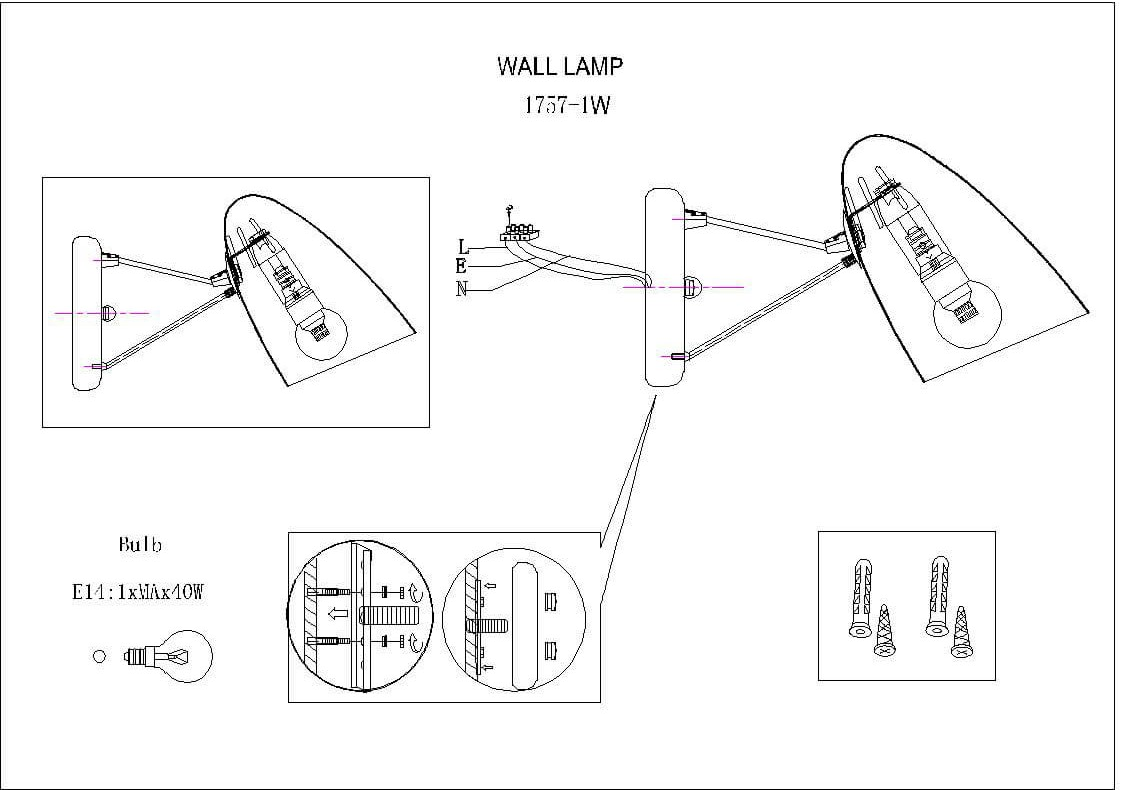 WALL LAMP
1757-1W

L
E
N

Bulb
E14:1xMAx40W