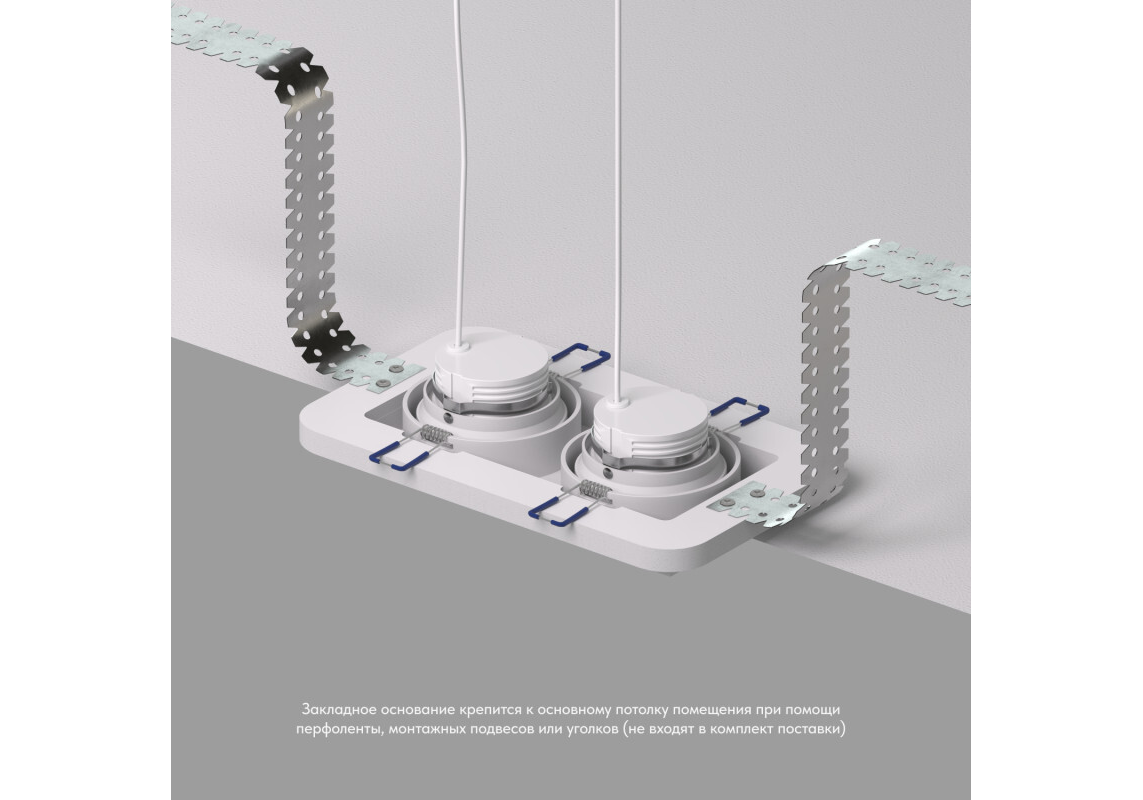 Закладное основание крепится к основному потолку помещения при помощи перфоленты, монтажных подвесов или уголков (не входят в комплект поставки)