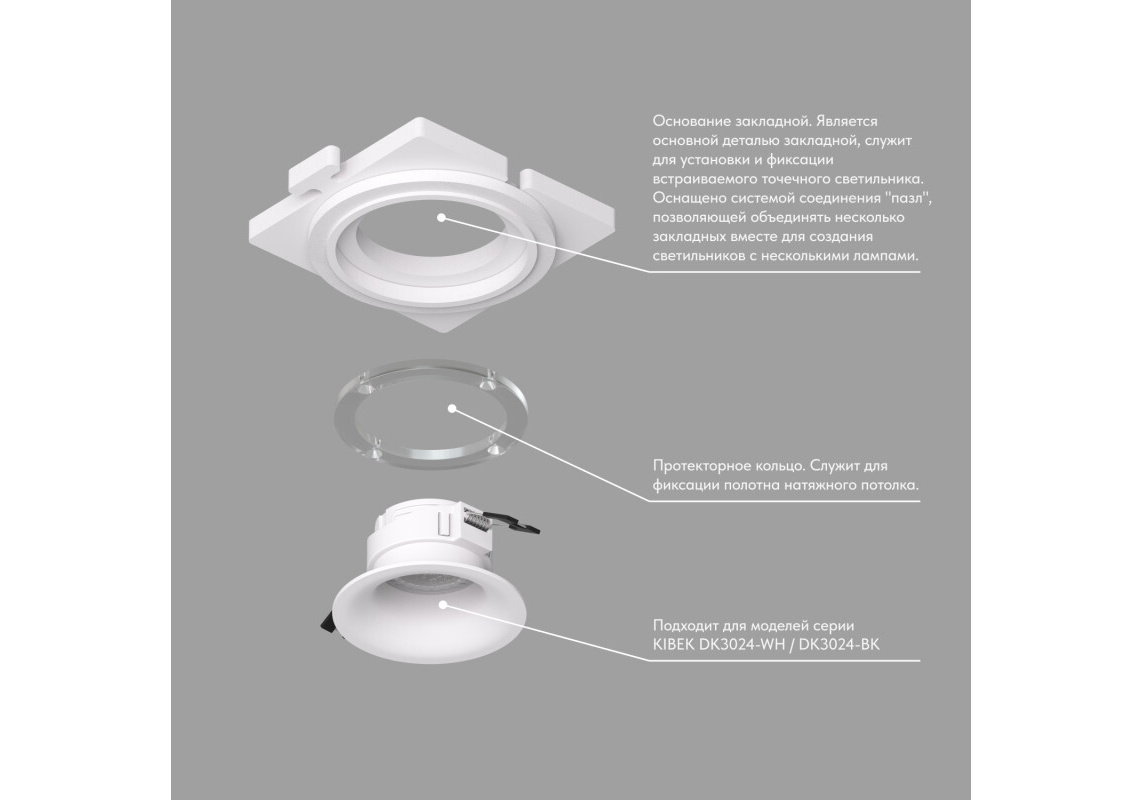 Основание закладной. Является основной деталью закладной, служит для установки и фиксации встраиваемого точечного светильника. Оснащено системой соединения "пазл", позволяющей объединять несколько закладных вместе для создания светильников с несколькими лампами.

Протекторное кольцо. Служит для фиксации полотна натяжного потолка.

Подходит для моделей серии KIBEK DK3024-WH / DK3024-BK