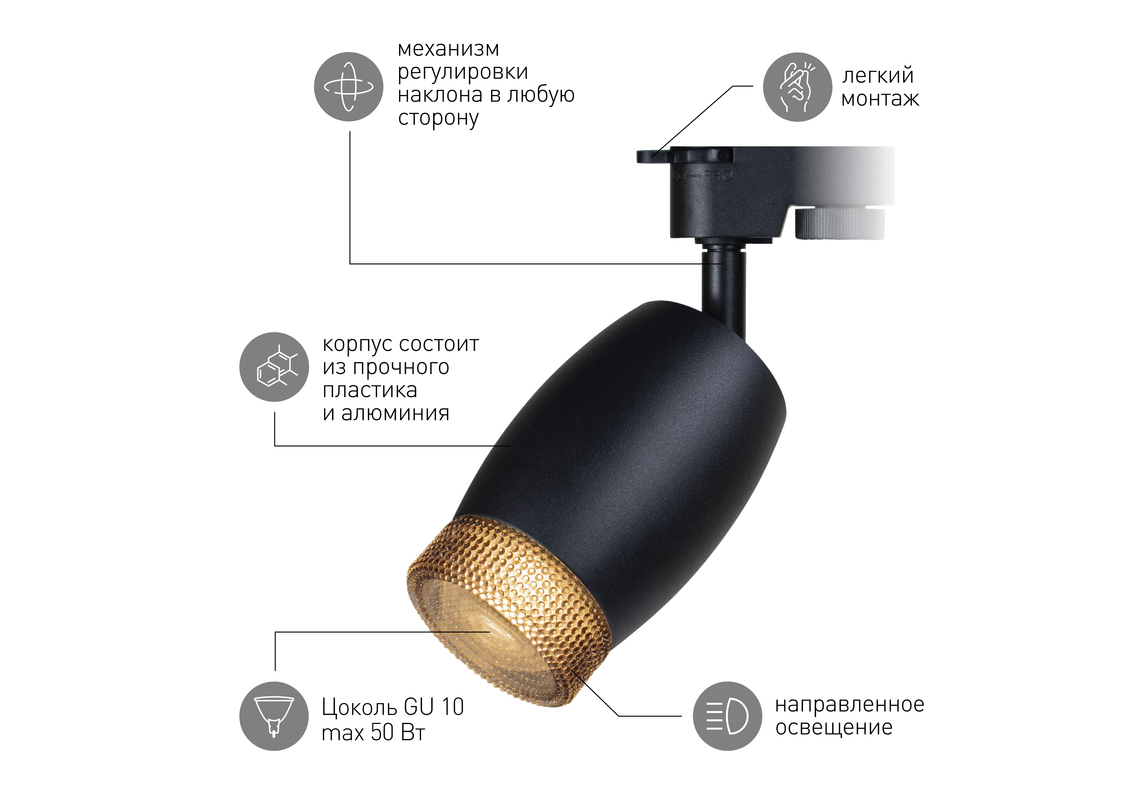 механизм регулировки наклона в любую сторону

легкий монтаж

корпус состоит из прочного пластика и алюминия

Цоколь GU 10 max 50 Вт

направленное освещение