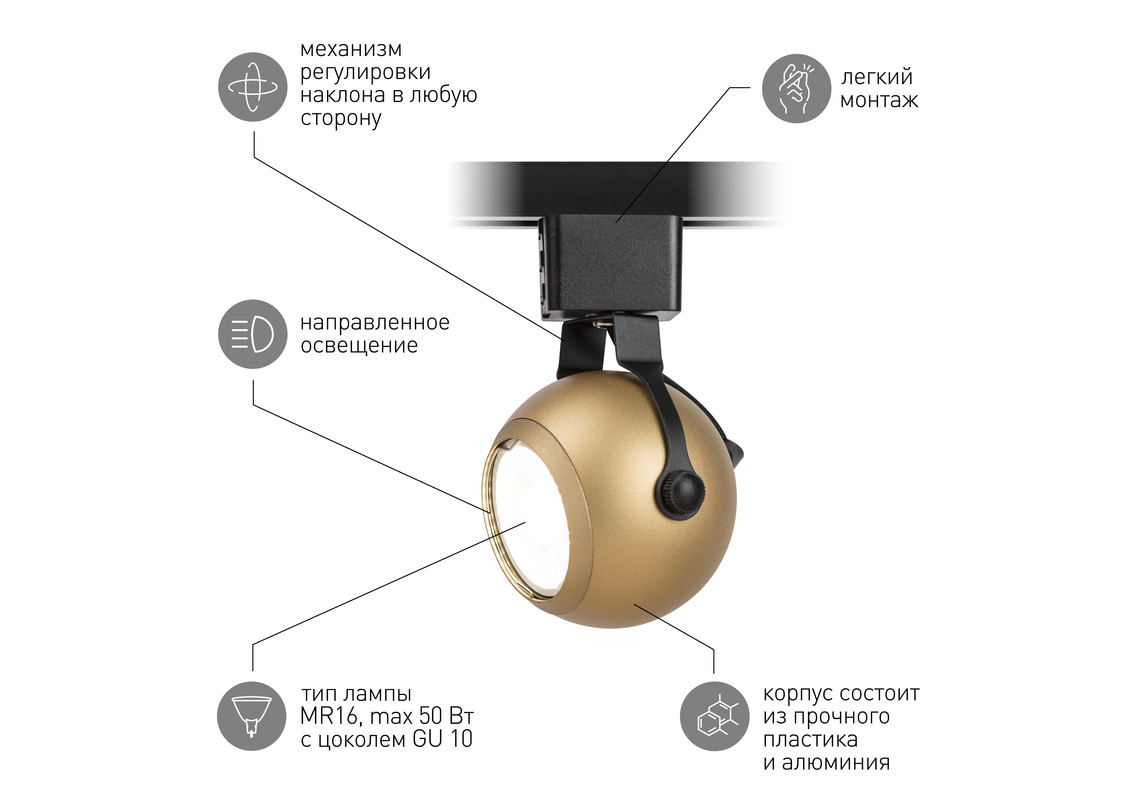 механизм регулировки наклона в любую сторону

легкий монтаж

направленное освещение

тип лампы MR16, max 50 Вт с цоколем GU 10

корпус состоит из прочного пластика и алюминия