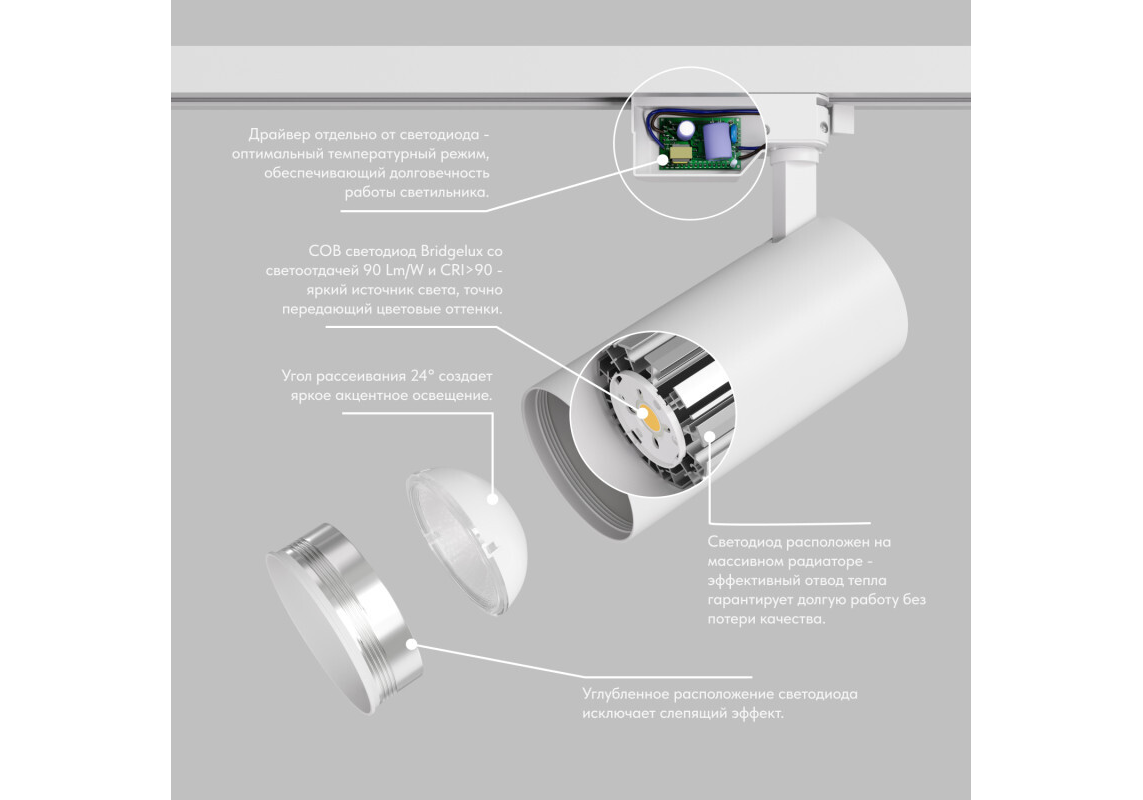 Драйвер отдельно от светодиода - оптимальный температурный режим, обеспечивающий долговечность работы светильника.

COB светодиод Bridgelux со светоотдачей 90 Lm/W и CRI>90 - яркий источник света, точно передающий цветовые оттенки.

Угол рассеивания 24° создает яркое акцентное освещение.

Светодиод расположен на массивном радиаторе - эффективный отвод тепла гарантирует долгую работу без потери качества.

Углубленное расположение светодиода исключает слепящий эффект.