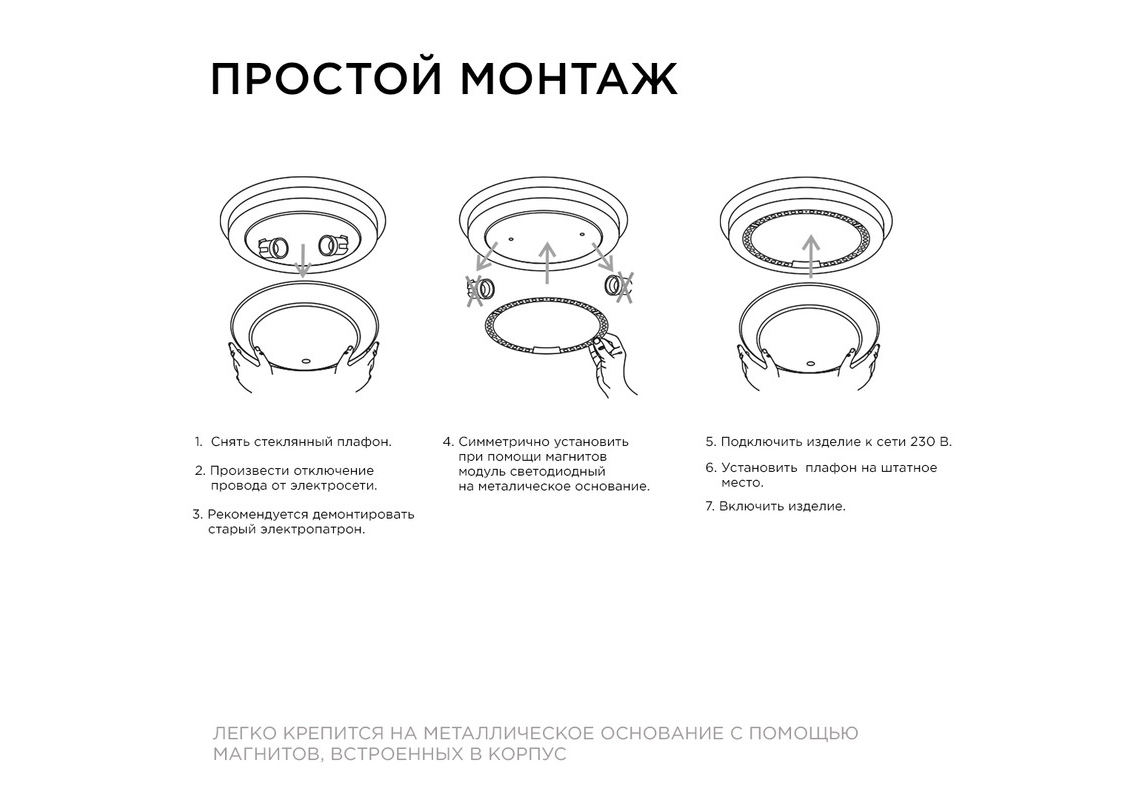 ПРОСТОЙ МОНТАЖ

1. Снять стеклянный плафон.

2. Произвести отключение провода от электросети.

3. Рекомендуется демонтировать старый электропатрон.

4. Симметрично установить при помощи магнитов модуль светодиодный на металическое основание.

5. Подключить изделие к сети 230 В.

6. Установить плафон на штатное место.

7. Включить изделие.

ЛЕГКО КРЕПИТСЯ НА МЕТАЛЛИЧЕСКОЕ ОСНОВАНИЕ С ПОМОЩЬЮ МАГНИТОВ, ВСТРОЕННЫХ В КОРПУС