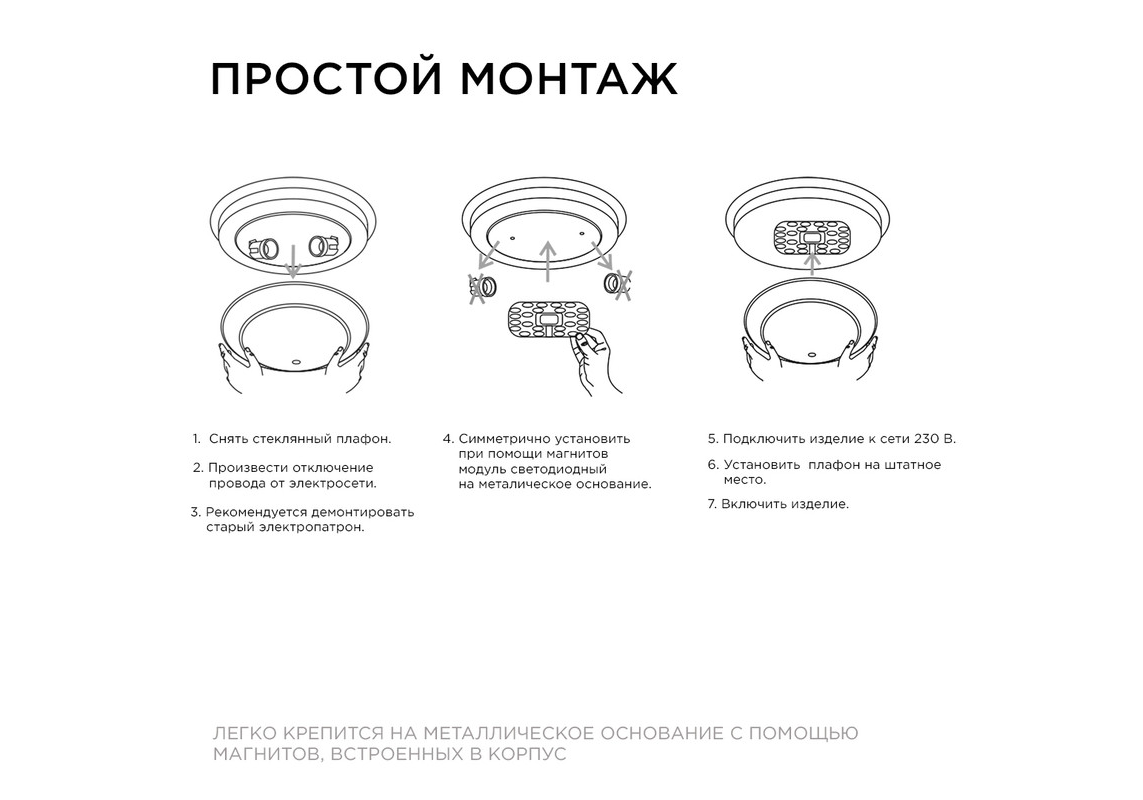 ПРОСТОЙ МОНТАЖ

1. Снять стеклянный плафон.

2. Произвести отключение провода от электросети.

3. Рекомендуется демонтировать старый электропатрон.

4. Симметрично установить при помощи магнитов модуль светодиодный на металическое основание.

5. Подключить изделие к сети 230 В.

6. Установить плафон на штатное место.

7. Включить изделие.

ЛЕГКО КРЕПИТСЯ НА МЕТАЛЛИЧЕСКОЕ ОСНОВАНИЕ С ПОМОЩЬЮ МАГНИТОВ, ВСТРОЕННЫХ В КОРПУС