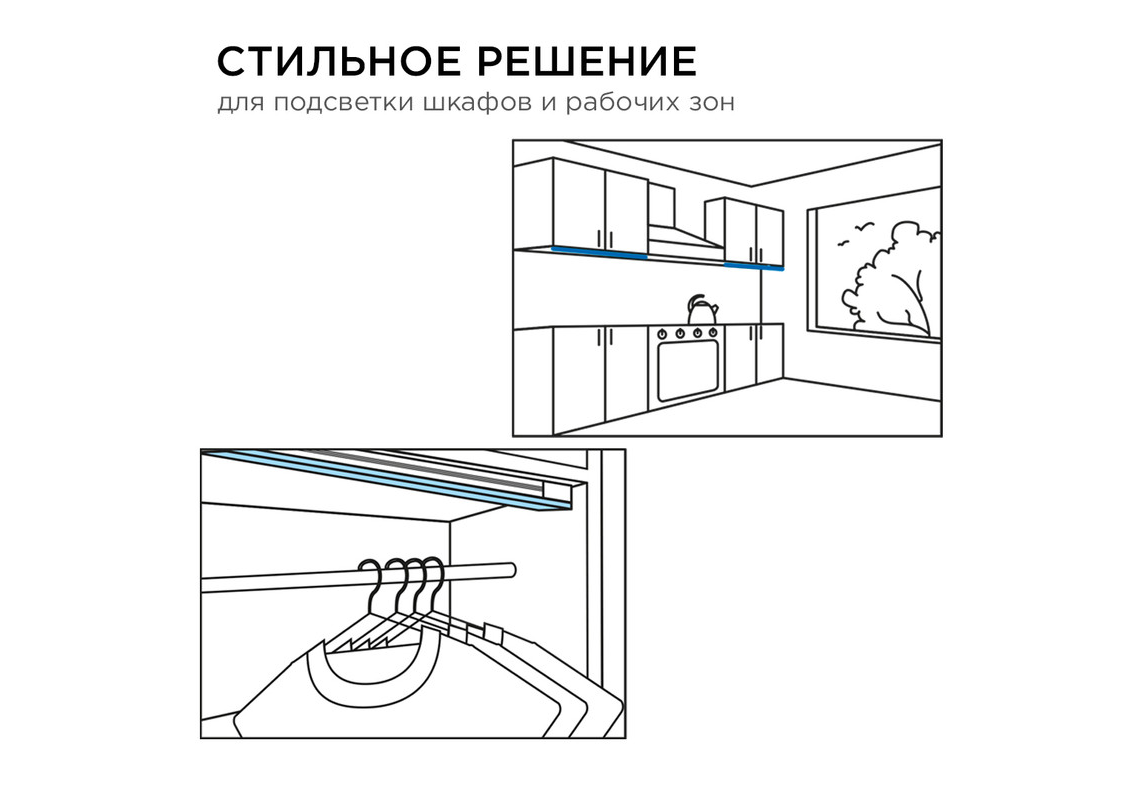 СТИЛЬНОЕ РЕШЕНИЕ
для подсветки шкафов и рабочих зон