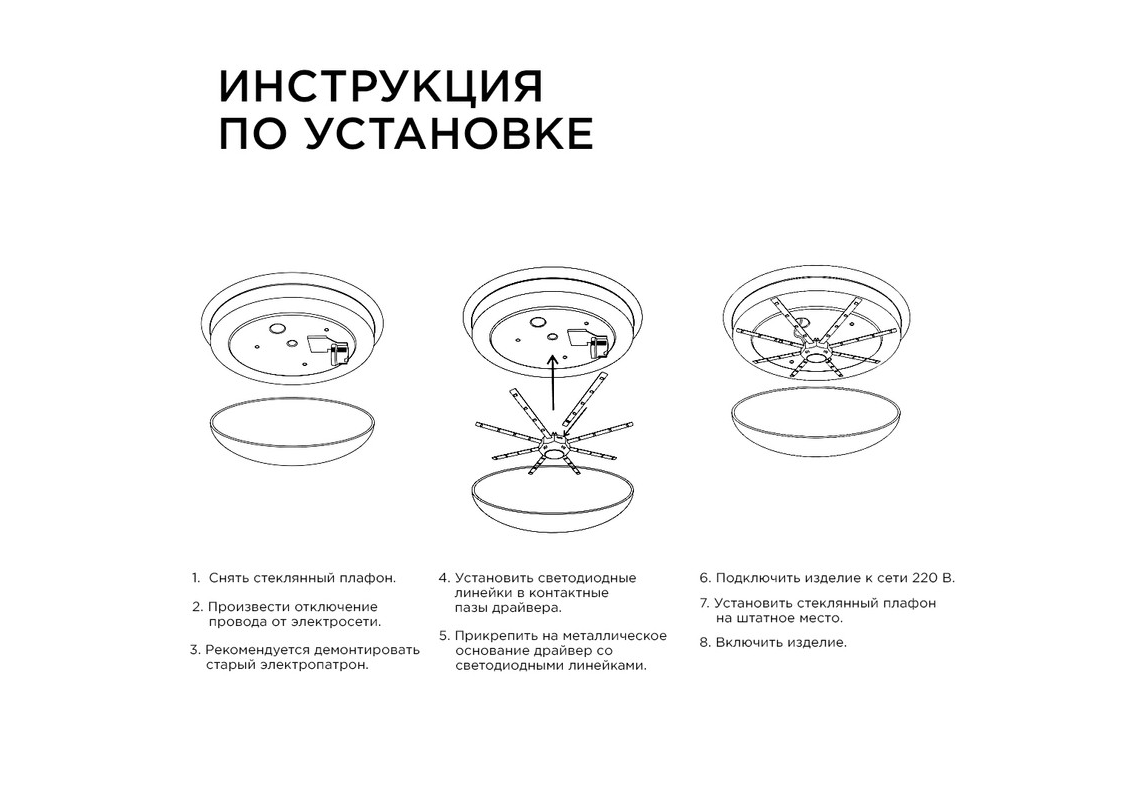 ИНСТРУКЦИЯ
ПО УСТАНОВКЕ

1. Снять стеклянный плафон.

2. Произвести отключение провода от электросети.

3. Рекомендуется демонтировать старый электропатрон.

4. Установить светодиодные линейки в контактные пазы драйвера.

5. Прикрепить на металлическое основание драйвер со светодиодными линейками.

6. Подключить изделие к сети 220 В.

7. Установить стеклянный плафон на штатное место.

8. Включить изделие.