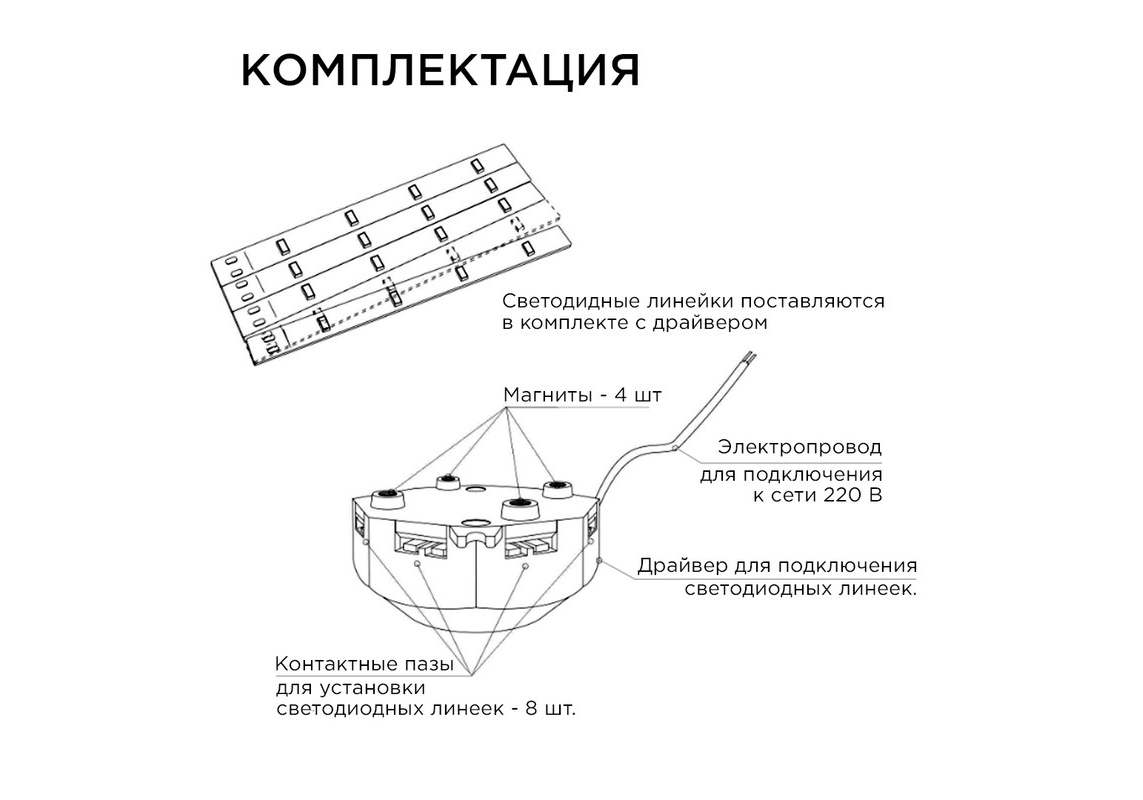 КОМПЛЕКТАЦИЯ

Светодидные линейки поставляются в комплекте с драйвером

Магниты - 4 шт

Электропровод для подключения к сети 220 В

Драйвер для подключения светодиодных линеек.

Контактные пазы для установки светодиодных линеек - 8 шт.