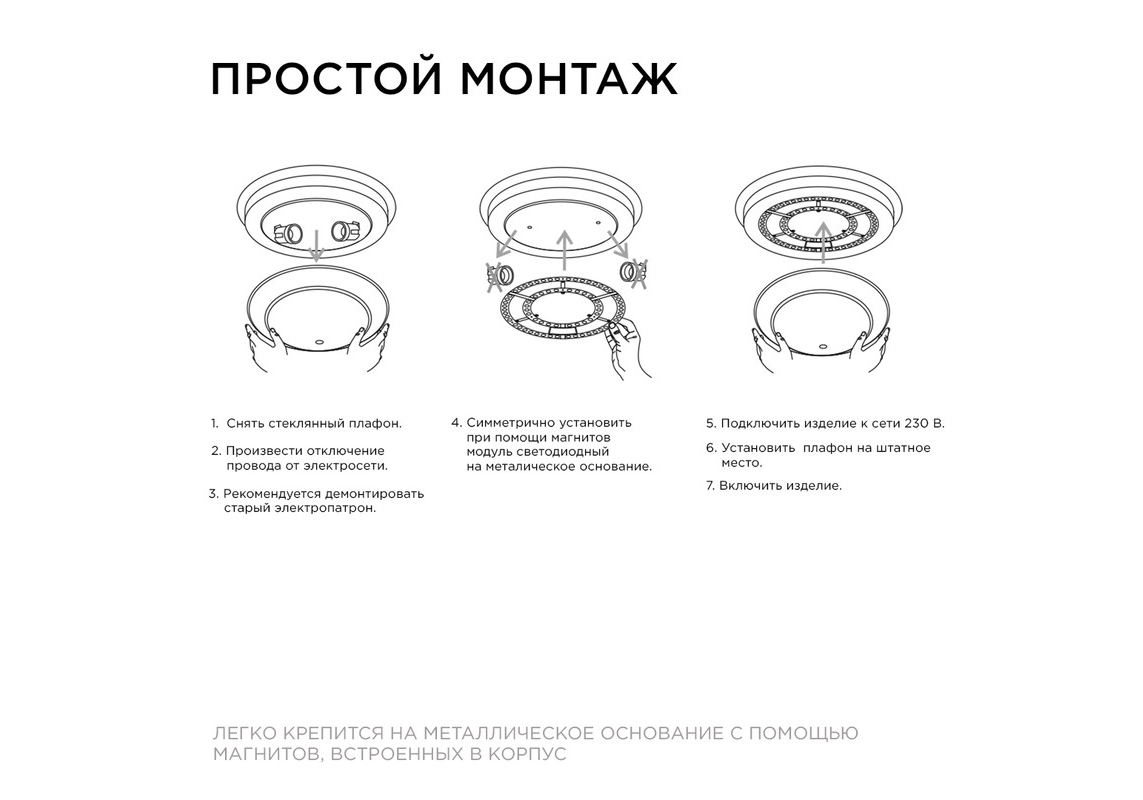 ПРОСТОЙ МОНТАЖ

1. Снять стеклянный плафон.

2. Произвести отключение провода от электросети.

3. Рекомендуется демонтировать старый электропатрон.

4. Симметрично установить при помощи магнитов модуль светодиодный на металическое основание.

5. Подключить изделие к сети 230 В.

6. Установить плафон на штатное место.

7. Включить изделие.

ЛЕГКО КРЕПИТСЯ НА МЕТАЛЛИЧЕСКОЕ ОСНОВАНИЕ С ПОМОЩЬЮ МАГНИТОВ, ВСТРОЕННЫХ В КОРПУС