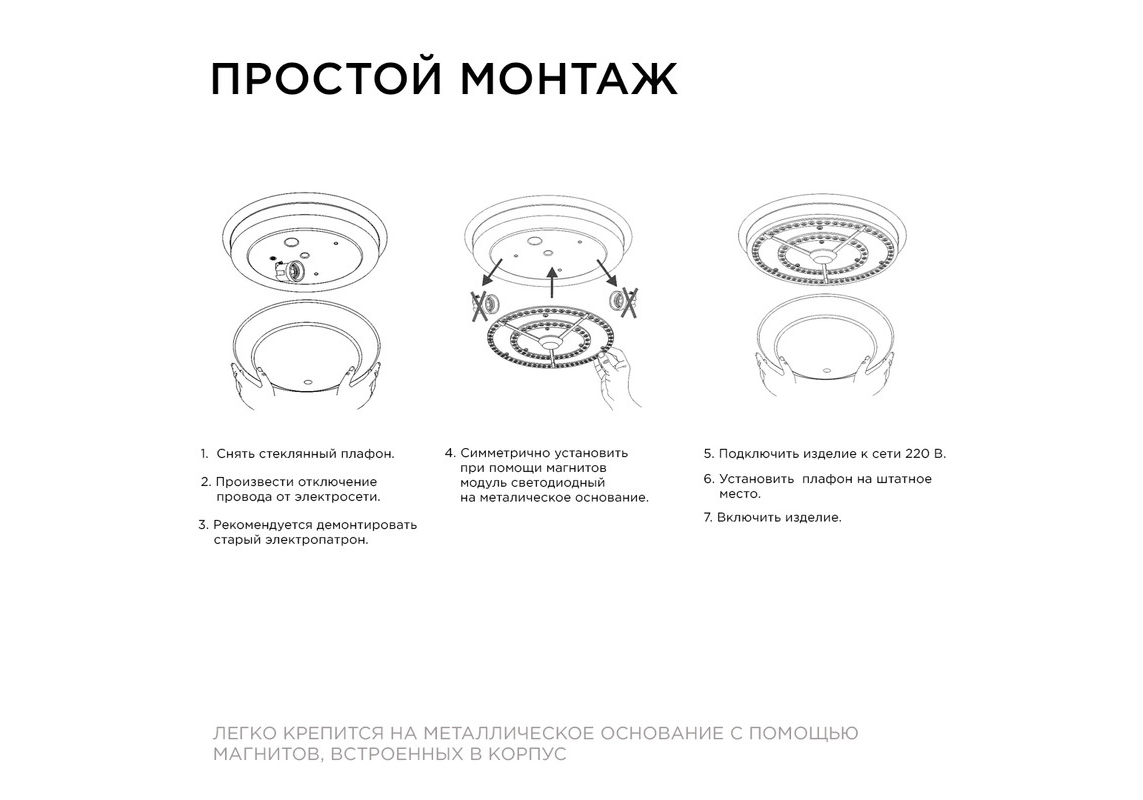 ПРОСТОЙ МОНТАЖ

1. Снять стеклянный плафон.

2. Произвести отключение провода от электросети.

3. Рекомендуется демонтировать старый электропатрон.

4. Симметрично установить при помощи магнитов модуль светодиодный на металическое основание.

5. Подключить изделие к сети 220 В.

6. Установить плафон на штатное место.

7. Включить изделие.

ЛЕГКО КРЕПИТСЯ НА МЕТАЛЛИЧЕСКОЕ ОСНОВАНИЕ С ПОМОЩЬЮ МАГНИТОВ, ВСТРОЕННЫХ В КОРПУС