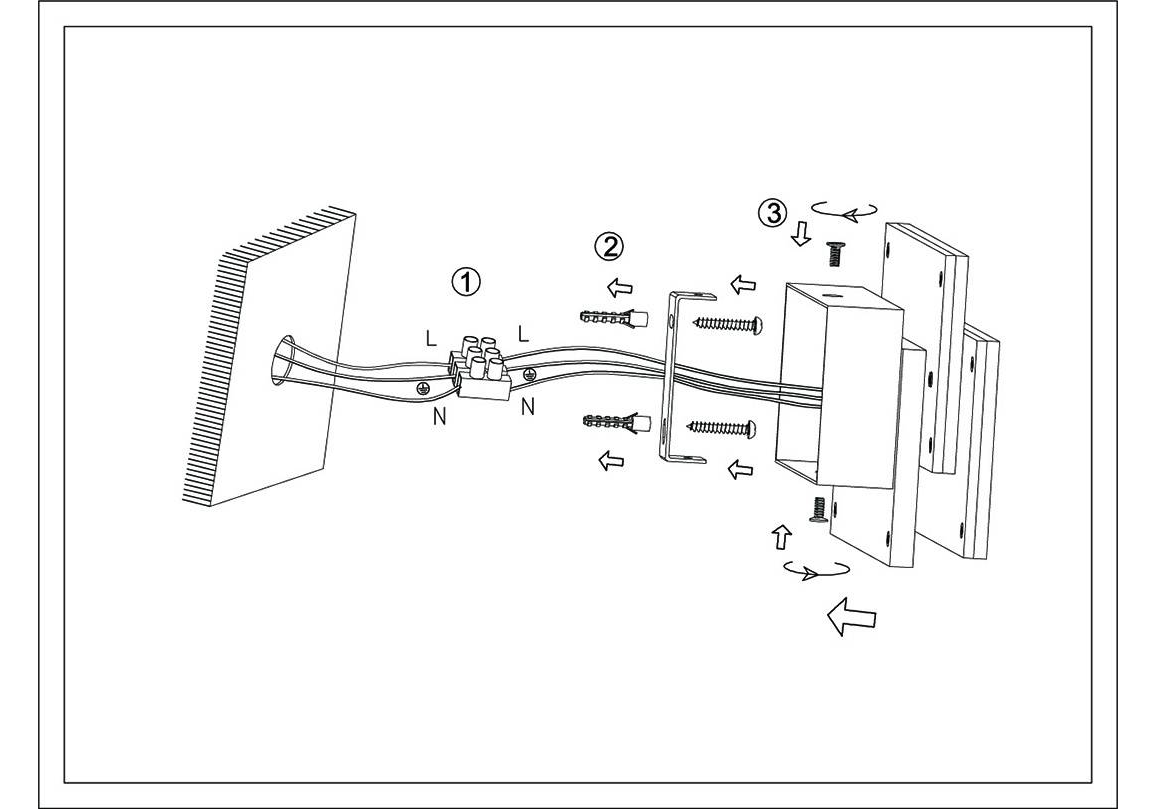 ③

②

①

L

L

N

N