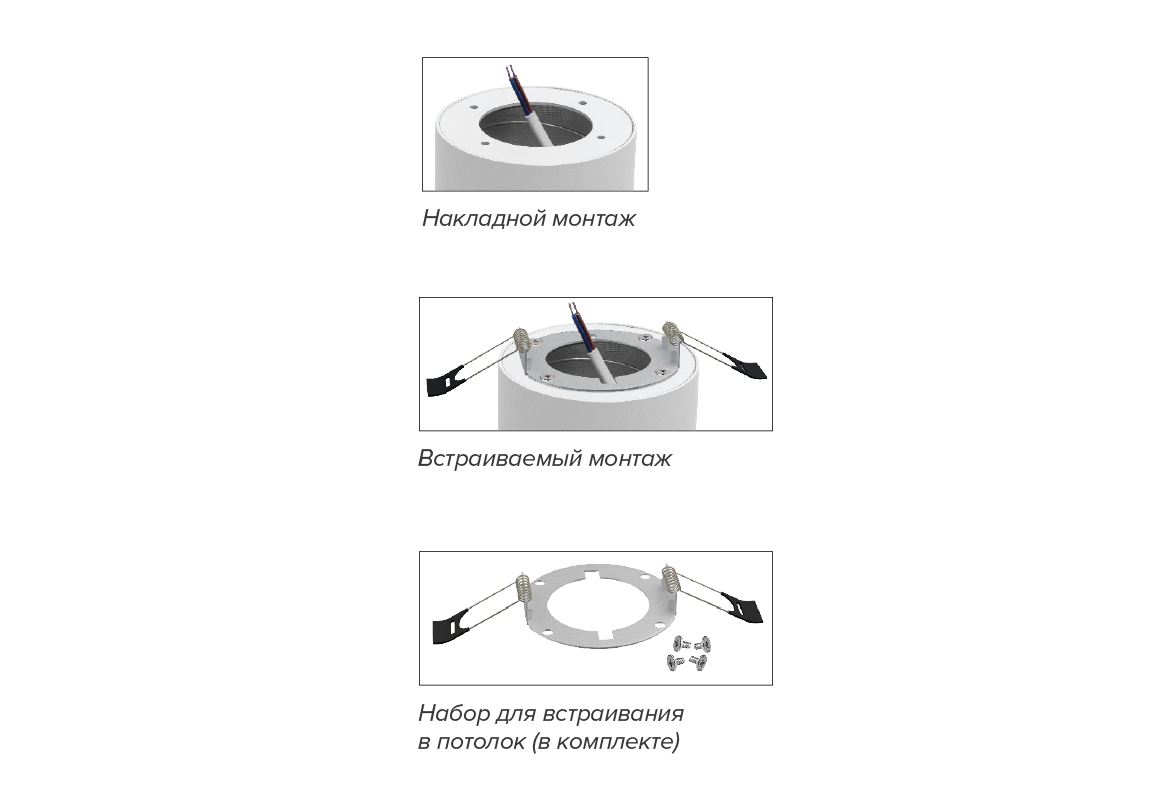 Накладной монтаж

Встраиваемый монтаж

Набор для встраивания в потолок (в комплекте)