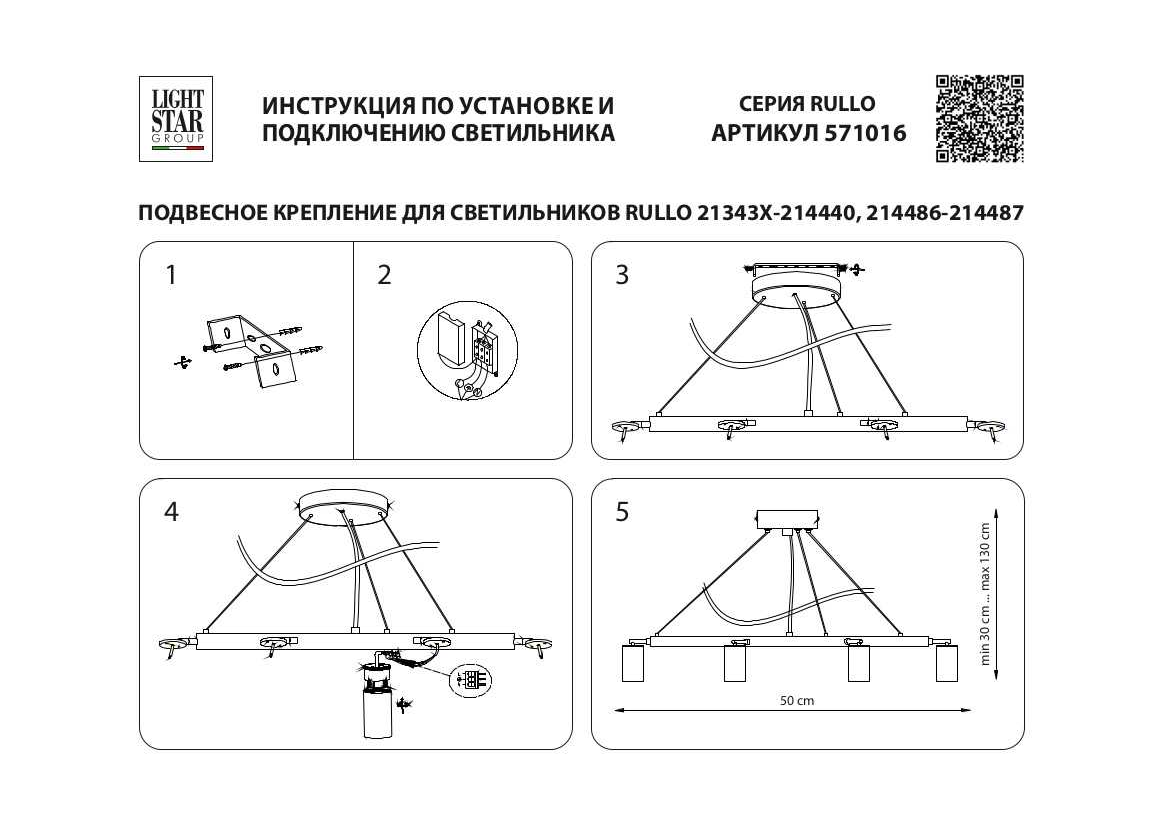 LIGHT STAR GROUP

ИНСТРУКЦИЯ ПО УСТАНОВКЕ И ПОДКЛЮЧЕНИЮ СВЕТИЛЬНИКА

СЕРИЯ RULLO
АРТИКУЛ 571016

ПОДВЕСНОЕ КРЕПЛЕНИЕ ДЛЯ СВЕТИЛЬНИКОВ RULLO 21343X-214440, 214486-214487

1

2

3

4

5

min 30 cm ... max 130 cm

50 cm