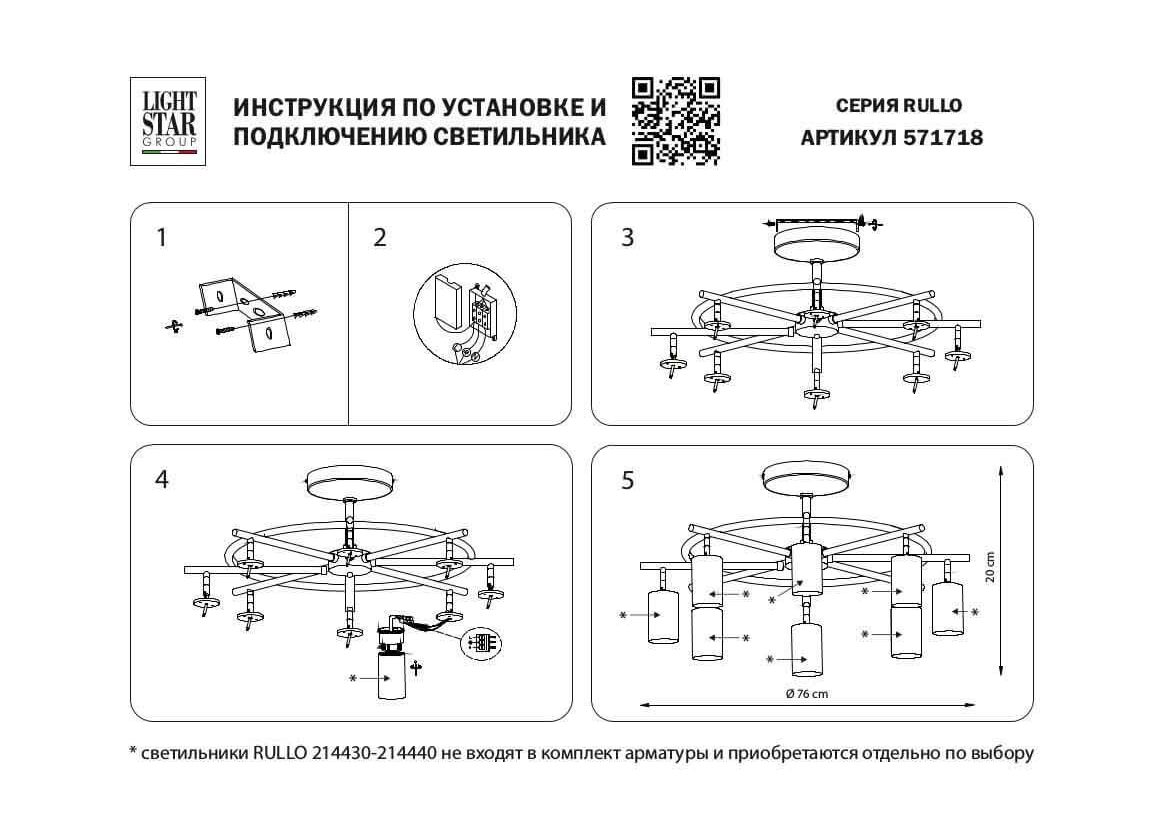 LIGHT STAR GROUP

ИНСТРУКЦИЯ ПО УСТАНОВКЕ И ПОДКЛЮЧЕНИЮ СВЕТИЛЬНИКА

СЕРИЯ RULLO
АРТИКУЛ 571718

1

2

3

4

*

5

*

*

*

*

*

*

*

*

20 cm

Ø 76 cm

* светильники RULLO 214430-214440 не входят в комплект арматуры и приобретаются отдельно по выбору