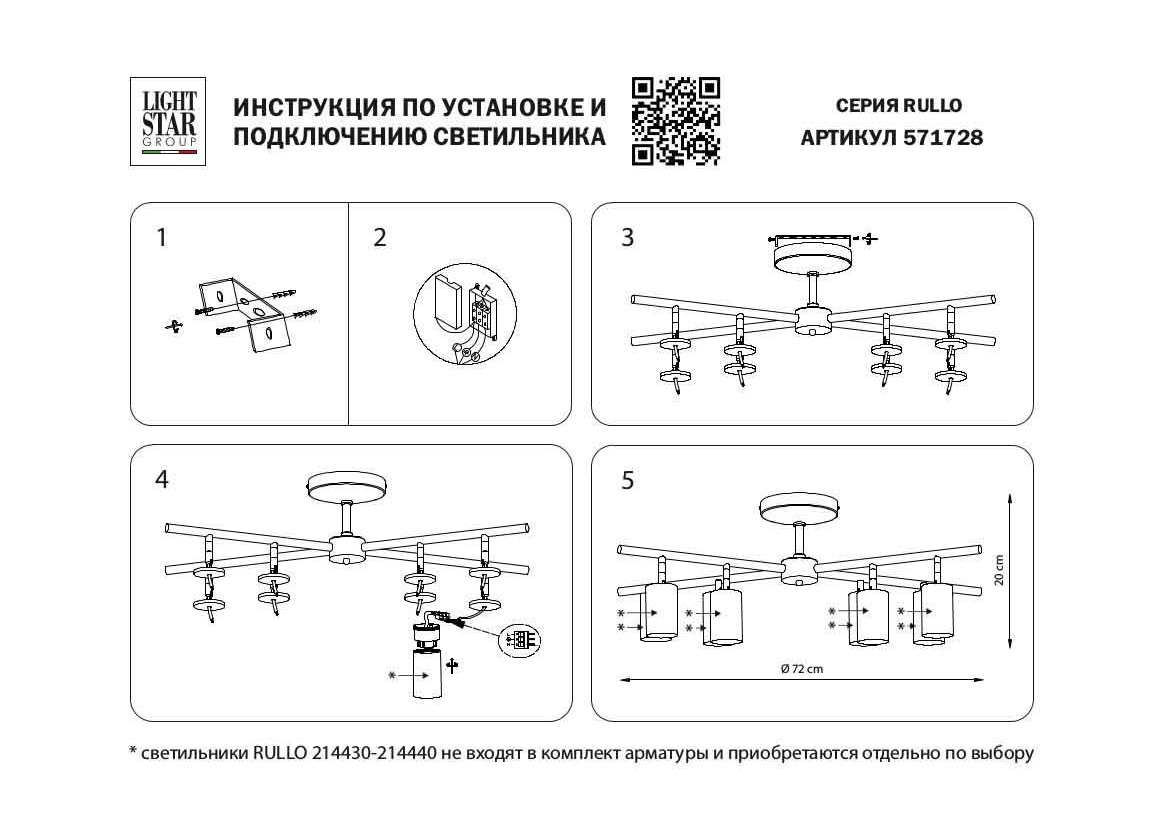 LIGHT STAR GROUP

ИНСТРУКЦИЯ ПО УСТАНОВКЕ И ПОДКЛЮЧЕНИЮ СВЕТИЛЬНИКА

СЕРИЯ RULLO
АРТИКУЛ 571728

1

2

3

4

*

5

*
*
*
*
*
*
*
*

20 cm

Ø 72 cm

* светильники RULLO 214430-214440 не входят в комплект арматуры и приобретаются отдельно по выбору