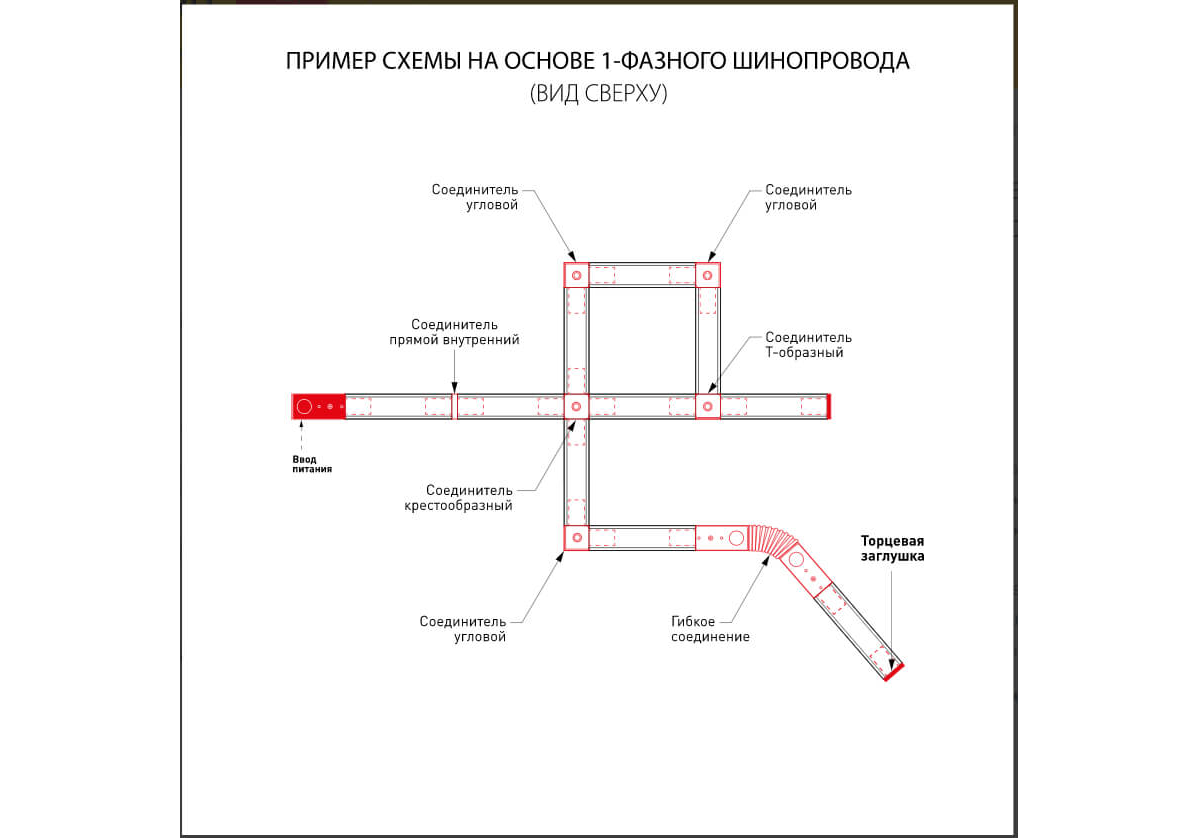 ПРИМЕР СХЕМЫ НА ОСНОВЕ 1-ФАЗНОГО ШИНОПРОВОДА
(ВИД СВЕРХУ)

Соединитель угловой

Соединитель угловой

Соединитель прямой внутренний

Соединитель Т-образный

Ввод питания

Соединитель крестообразный

Торцевая заглушка

Соединитель угловой

Гибкое соединение