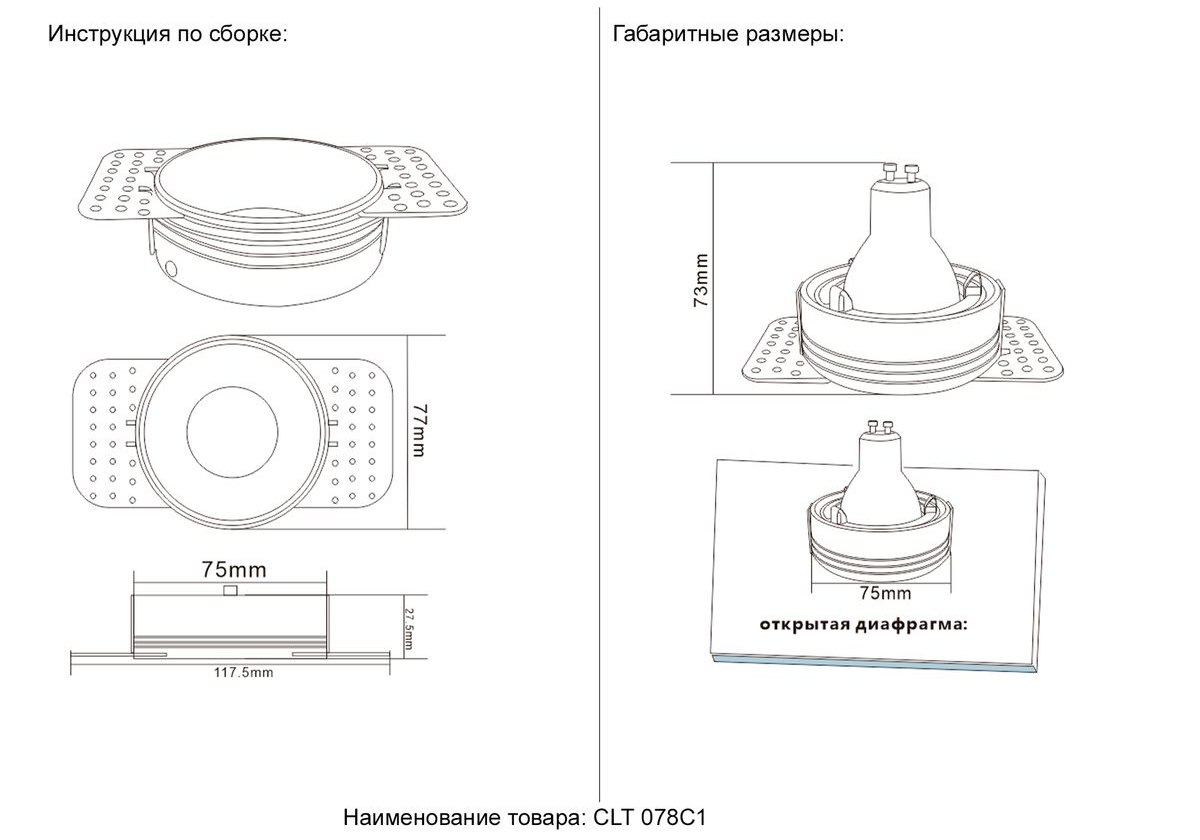 Инструкция по сборке:

77mm

75mm

27.5mm

117.5mm

Габаритные размеры:

73mm

75mm

открытая диафрагма:

Наименование товара: CLT 078C1