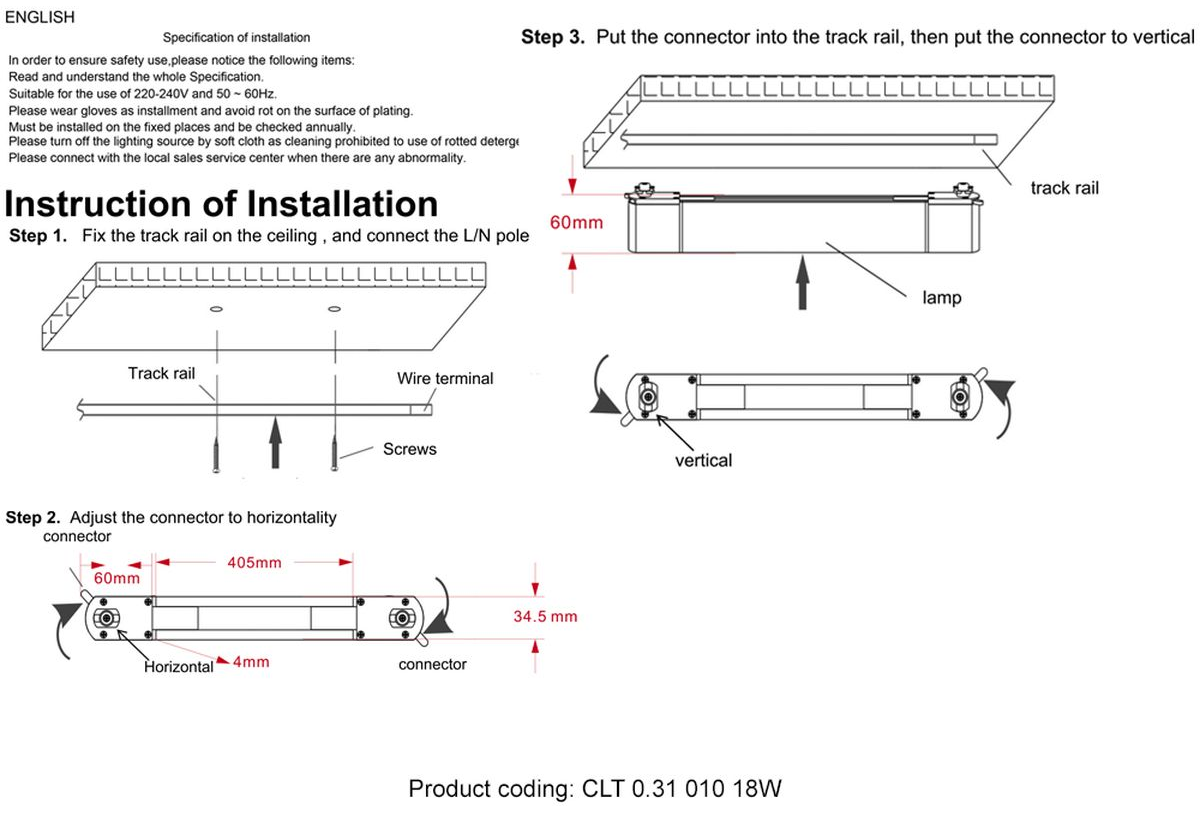 ENGLISH

Specification of installation

In order to ensure safety use,please notice the following items:
Read and understand the whole Specification.
Suitable for the use of 220-240V and 50 ~ 60Hz.
Please wear gloves as installment and avoid rot on the surface of plating.
Must be installed on the fixed places and be checked annually.
Please turn off the lighting source by soft cloth as cleaning prohibited to use of rotted deterge
Please connect with the local sales service center when there are any abnormality.

Instruction of Installation

Step 1. Fix the track rail on the ceiling , and connect the L/N pole

Track rail

Wire terminal

Screws

Step 2. Adjust the connector to horizontality

connector

60mm

405mm

34.5 mm

Horizontal

4mm

connector

Step 3. Put the connector into the track rail, then put the connector to vertical

track rail

60mm

lamp

vertical

Product coding: CLT 0.31 010 18W