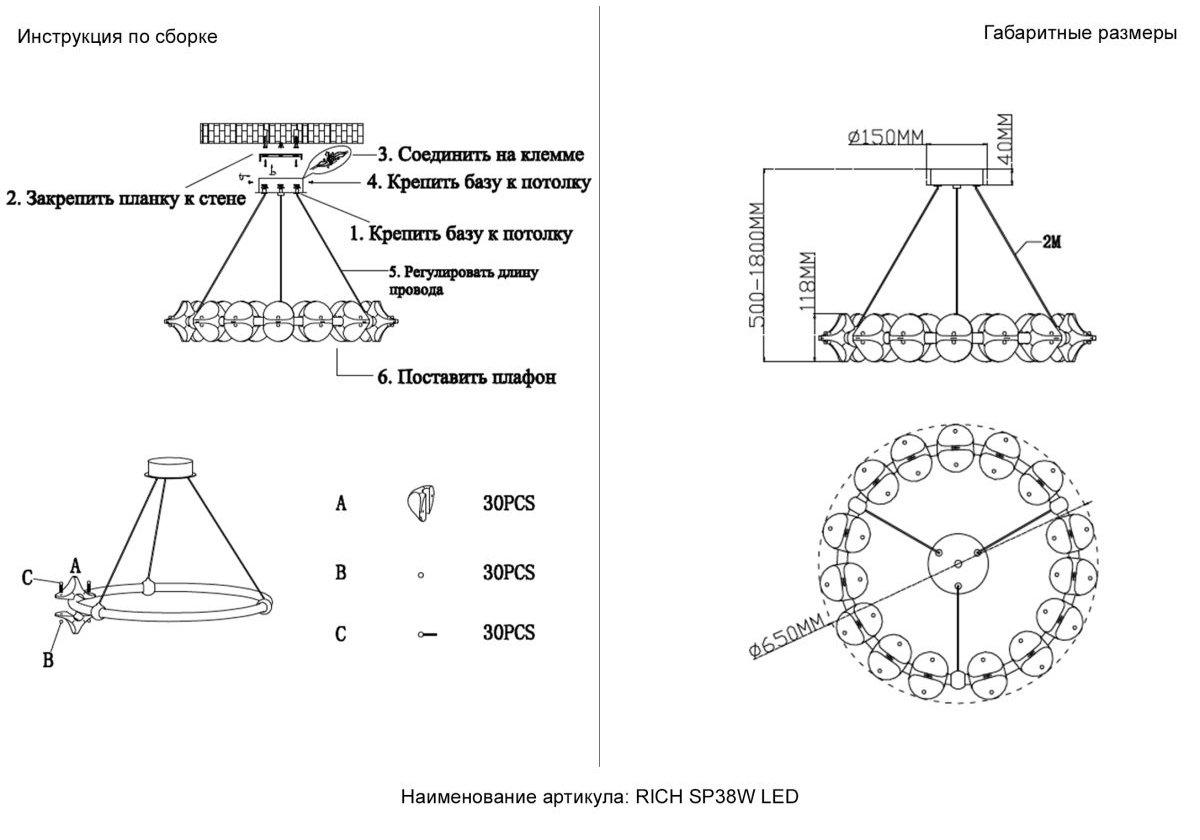 Инструкция по сборке

3. Соединить на клемме
4. Крепить базу к потолку
2. Закрепить планку к стене
1. Крепить базу к потолку
5. Регулировать длину провода
6. Поставить плафон

C
A
B

A 30PCS
B 30PCS
C 30PCS

Габаритные размеры

Ø150MM
40MM
500-1800MM
118MM
2M
Ø650MM

Наименование артикула: RICH SP38W LED