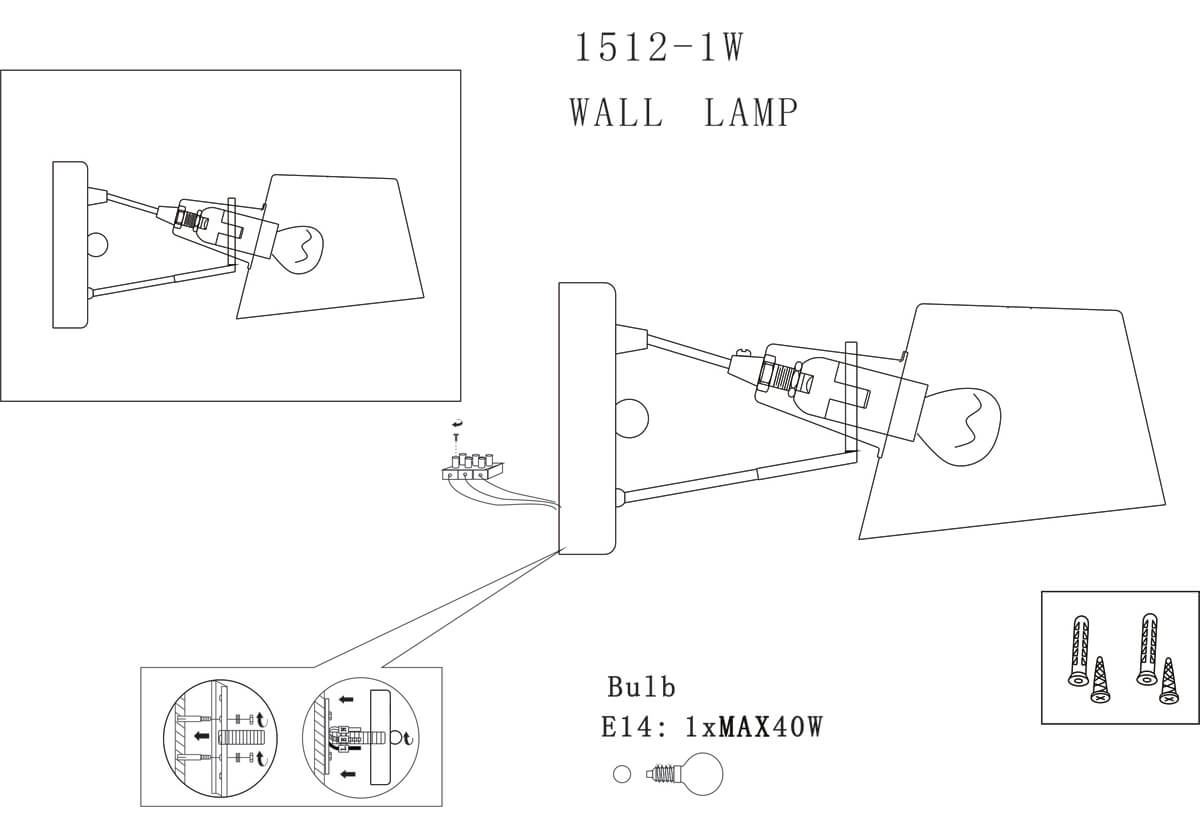 1512-1W
WALL LAMP

Bulb
E14: 1xMAX40W