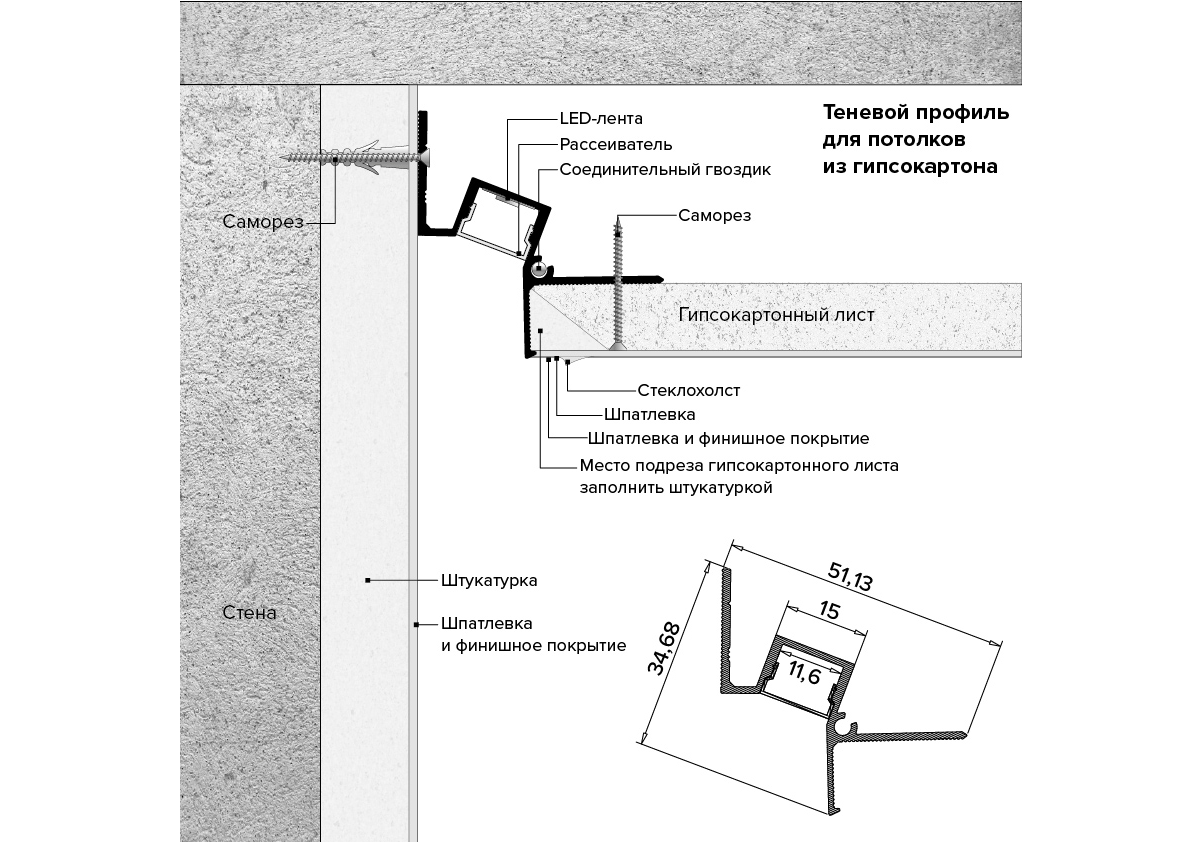 Теневой профиль для потолков из гипсокартона

LED-лента
Рассеиватель
Соединительный гвоздик
Саморез
Саморез
Гипсокартонный лист
Стеклохолст
Шпатлевка
Шпатлевка и финишное покрытие
Место подреза гипсокартонного листа заполнить штукатуркой
Штукатурка
Шпатлевка и финишное покрытие
Стена
51,13
15
11,6
34,68