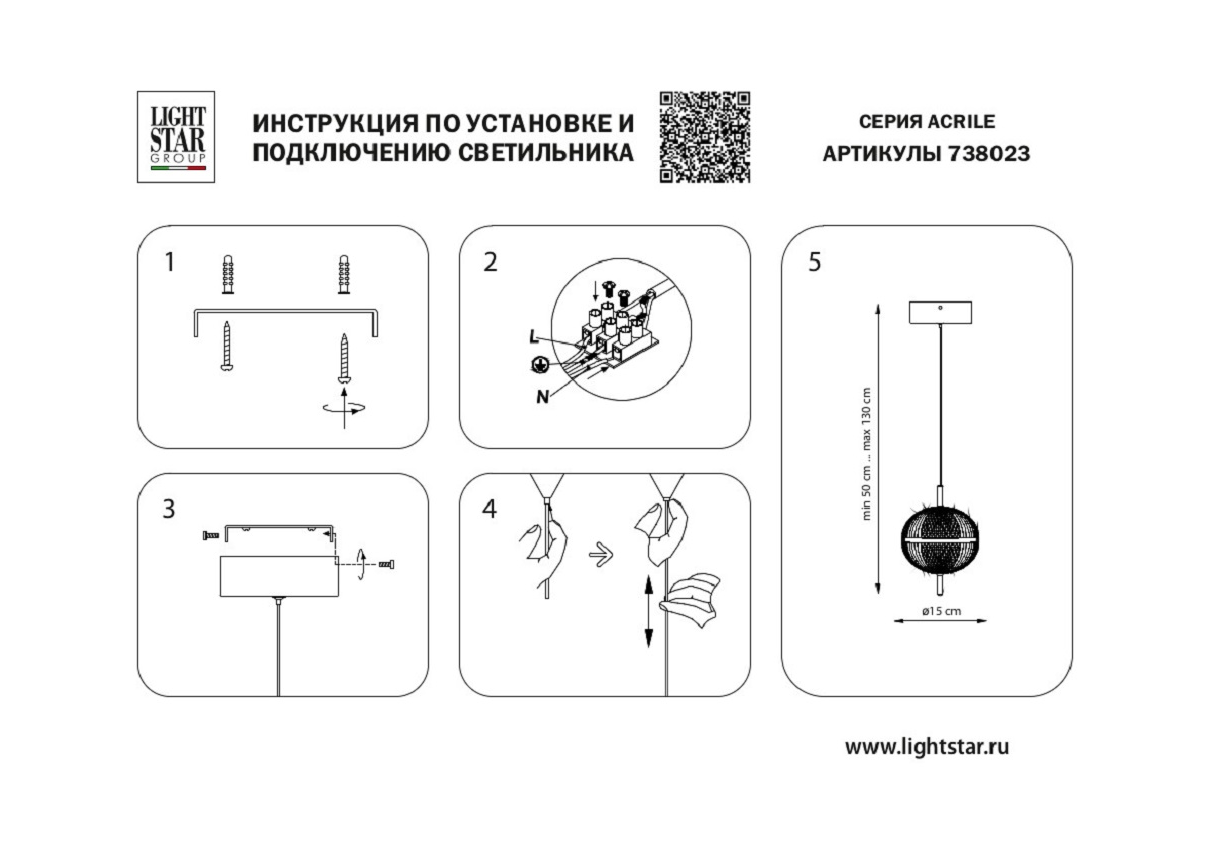 LIGHT STAR GROUP

ИНСТРУКЦИЯ ПО УСТАНОВКЕ И ПОДКЛЮЧЕНИЮ СВЕТИЛЬНИКА

СЕРИЯ ACRILE
АРТИКУЛЫ 738023

1

2

L

N

3

4

5

min 50 cm ... max 130 cm

ø15 cm

www.lightstar.ru